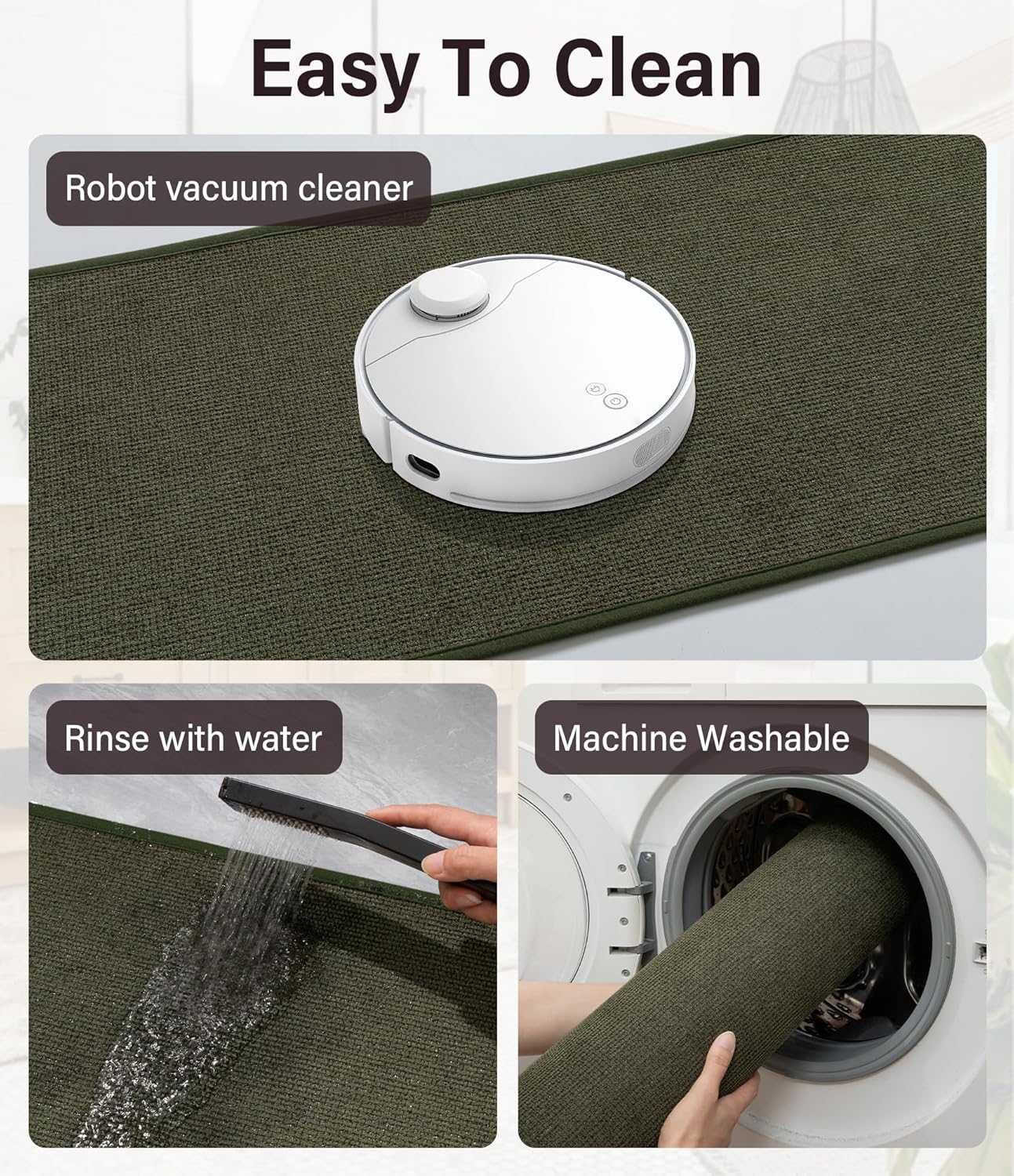 Easy To Clean

Robot vacuum cleaner

Rinse with water

Machine Washable