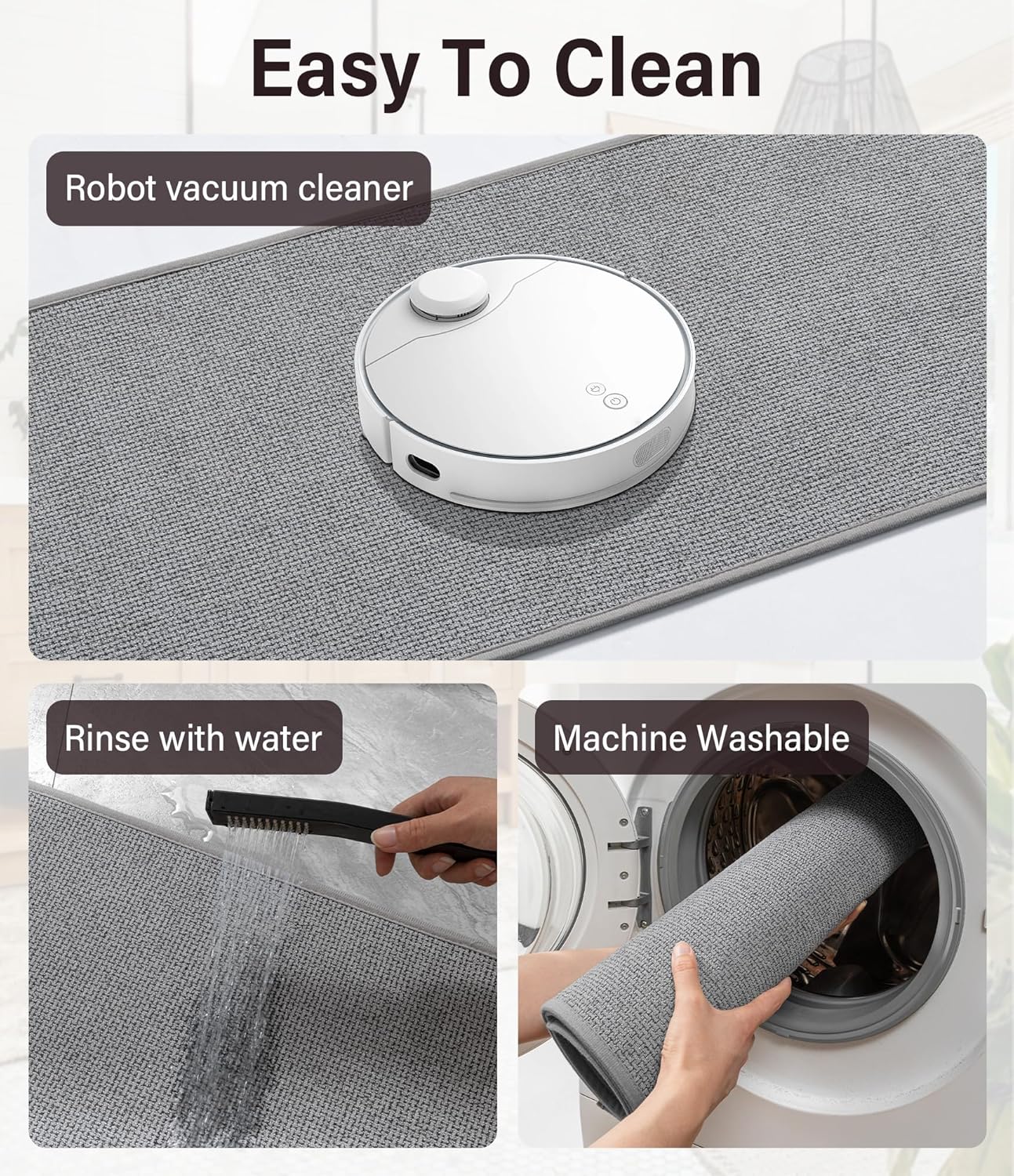 Easy To Clean

Robot vacuum cleaner

Rinse with water

Machine Washable