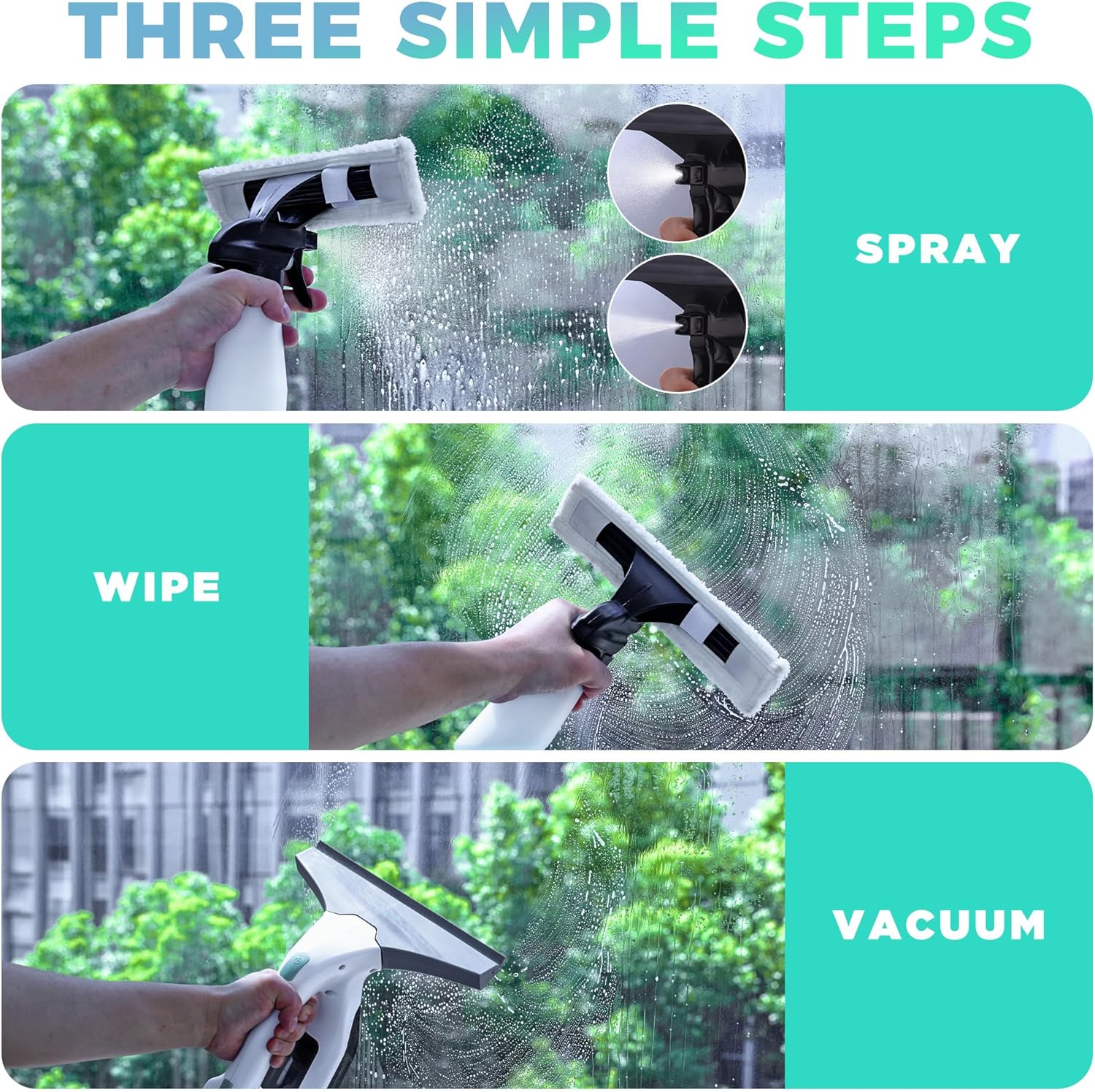 THREE SIMPLE STEPS

SPRAY

WIPE

VACUUM