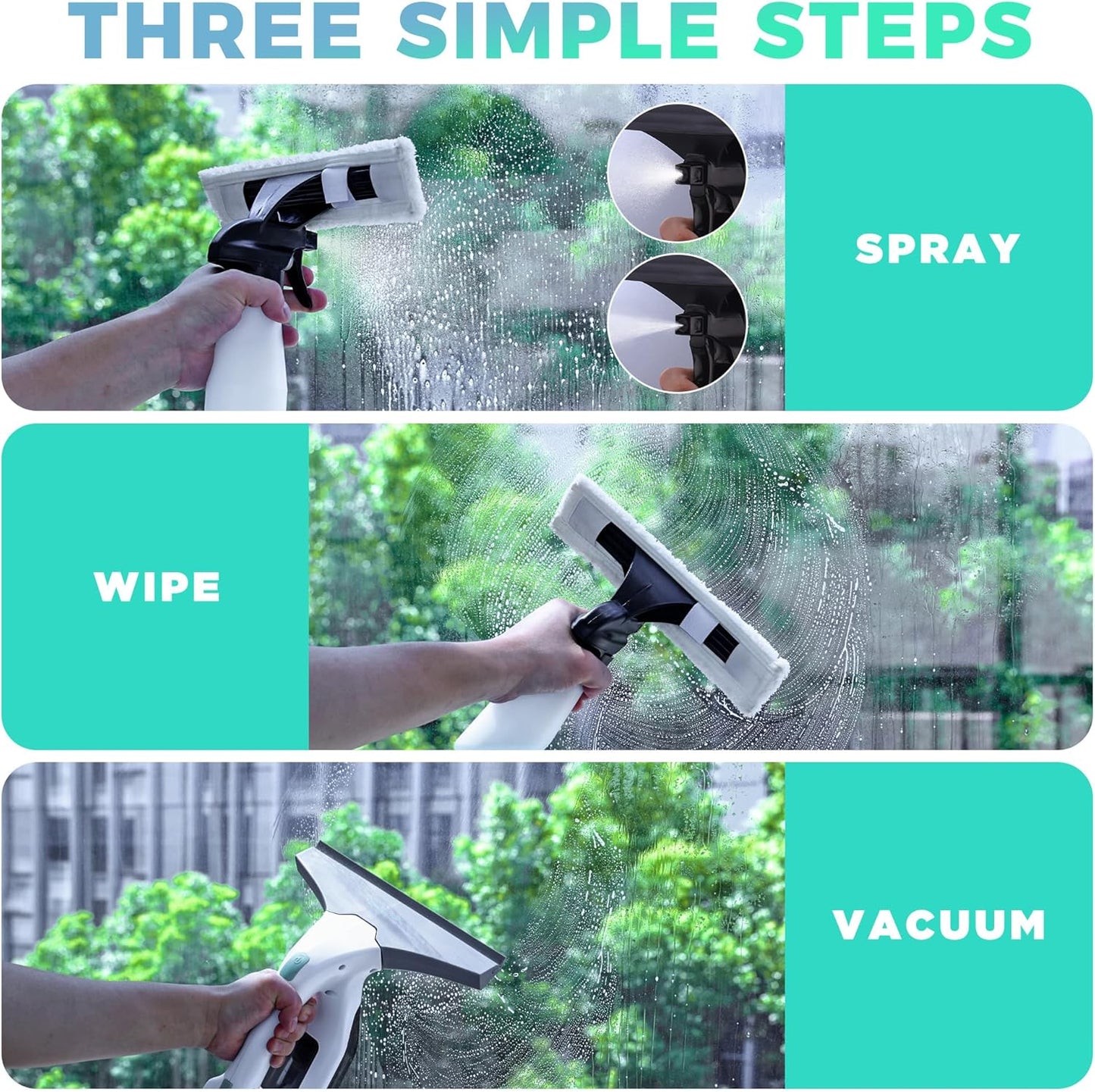 THREE SIMPLE STEPS

SPRAY

WIPE

VACUUM