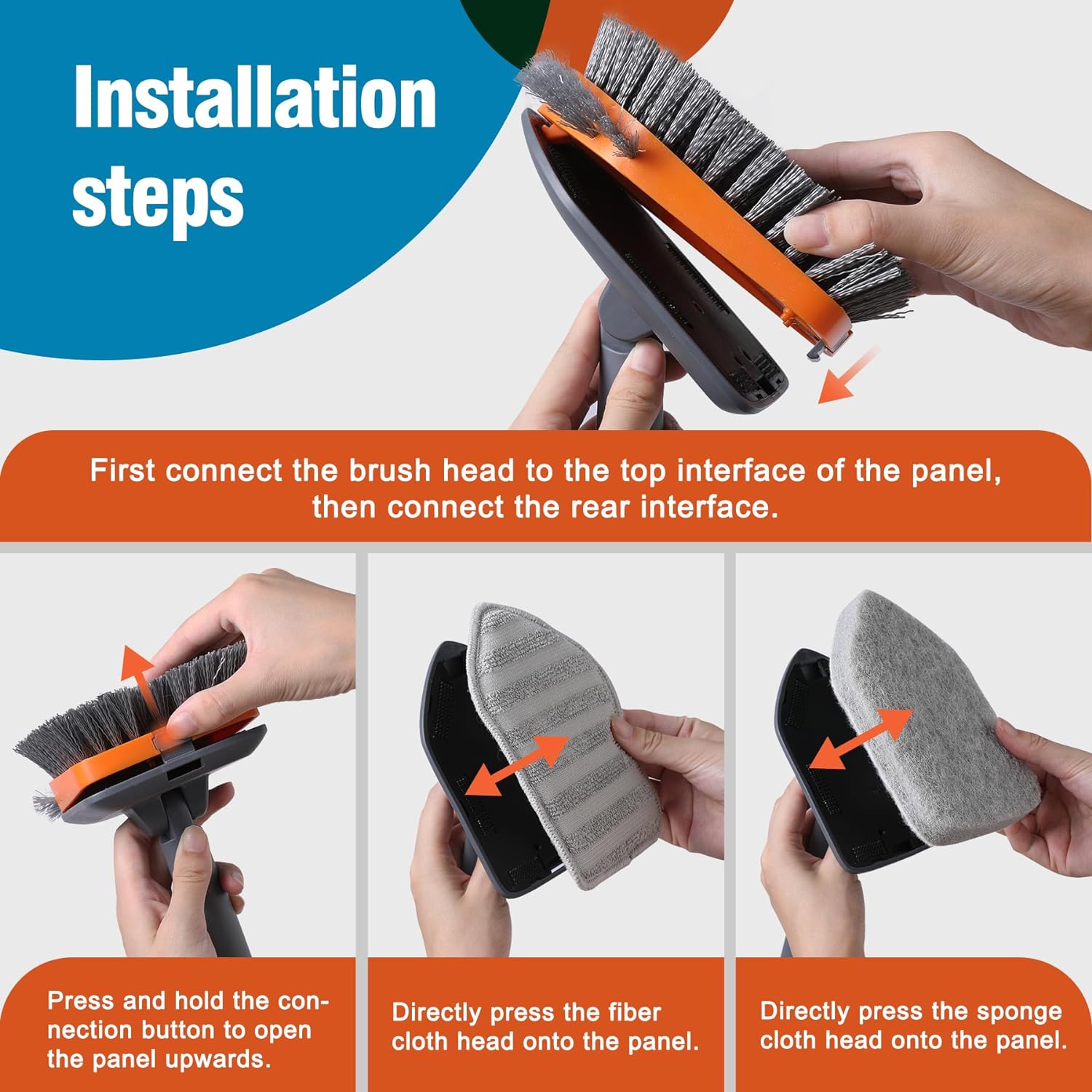 Installation steps

First connect the brush head to the top interface of the panel, then connect the rear interface.

Press and hold the connection button to open the panel upwards.

Directly press the fiber cloth head onto the panel.

Directly press the sponge cloth head onto the panel.