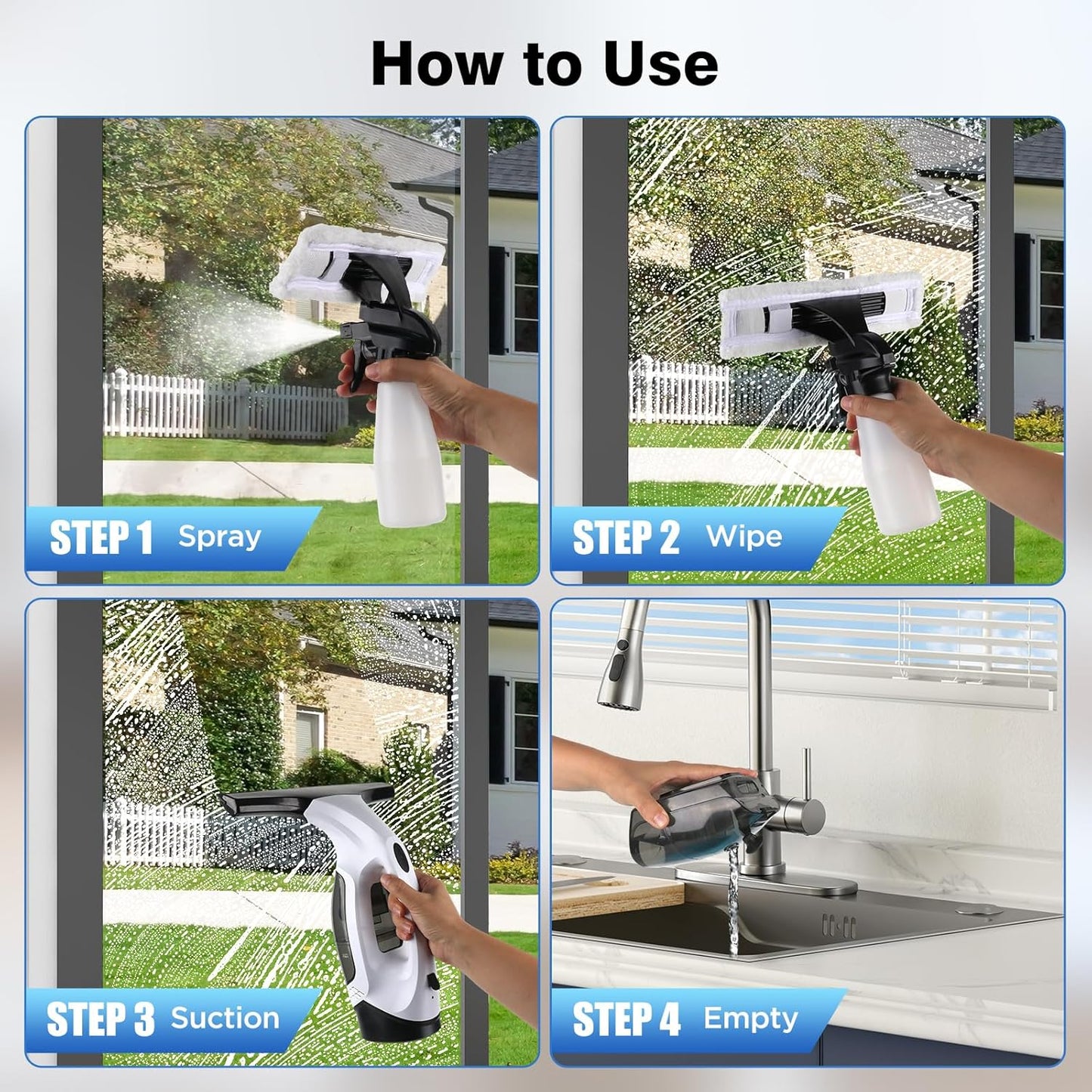 How to Use

STEP 1 Spray

STEP 2 Wipe

STEP 3 Suction

STEP 4 Empty