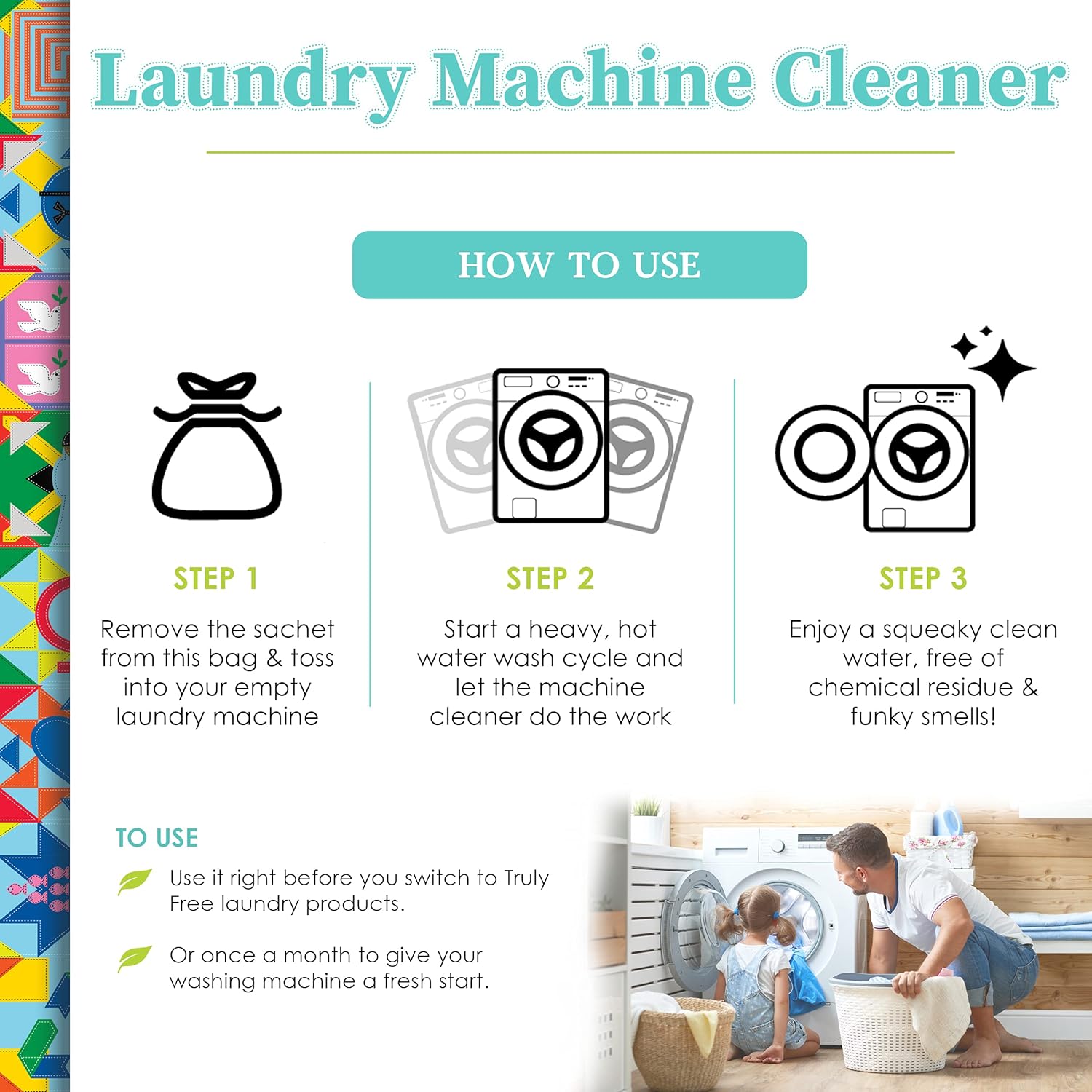 Laundry Machine Cleaner

HOW TO USE

STEP 1

Remove the sachet from this bag & toss into your empty laundry machine

STEP 2

Start a heavy, hot water wash cycle and let the machine cleaner do the work

STEP 3

Enjoy a squeaky clean water, free of chemical residue & funky smells!

TO USE

Use it right before you switch to Truly Free laundry products.

Or once a month to give your washing machine a fresh start.