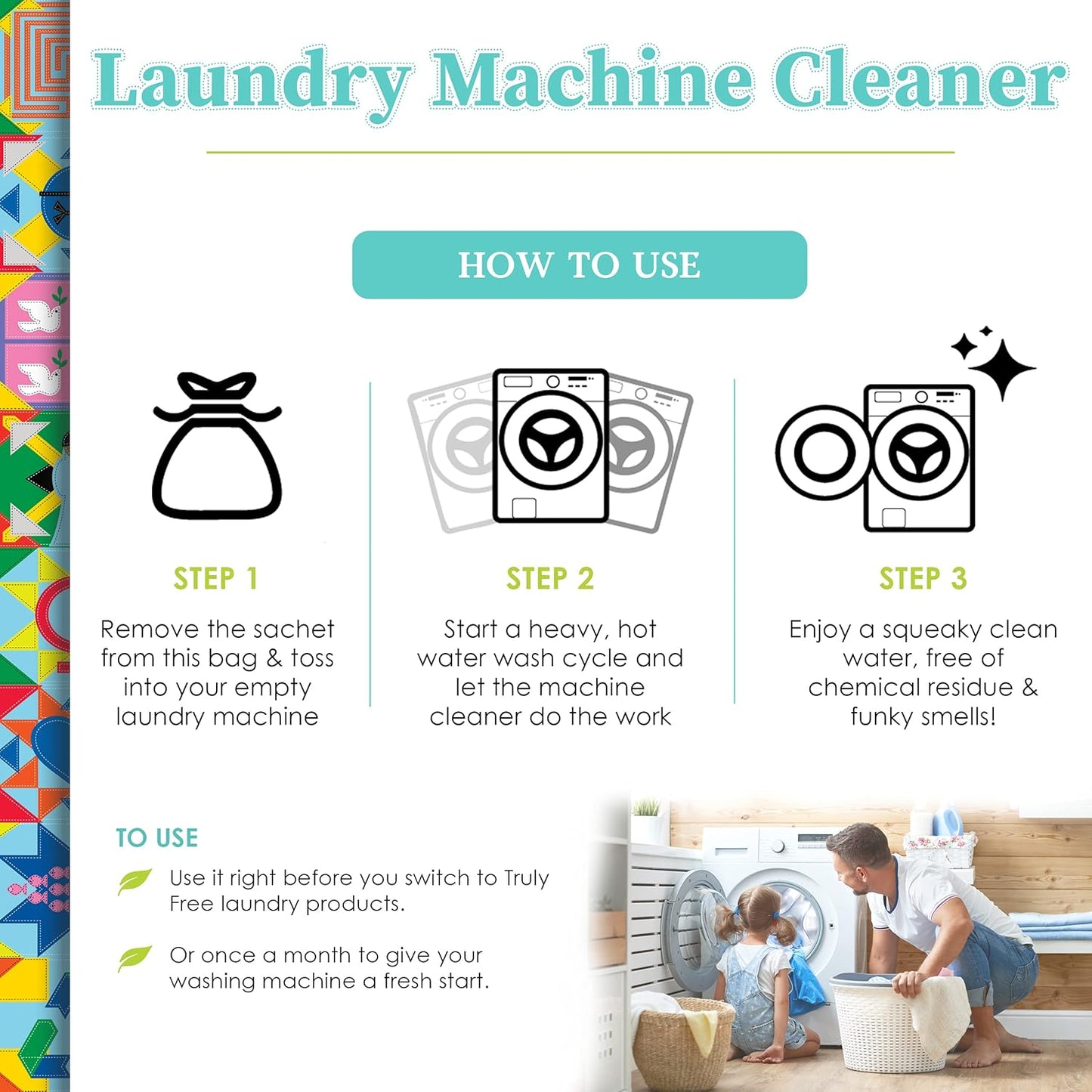 Laundry Machine Cleaner

HOW TO USE

STEP 1

Remove the sachet from this bag & toss into your empty laundry machine

STEP 2

Start a heavy, hot water wash cycle and let the machine cleaner do the work

STEP 3

Enjoy a squeaky clean water, free of chemical residue & funky smells!

TO USE

Use it right before you switch to Truly Free laundry products.

Or once a month to give your washing machine a fresh start.