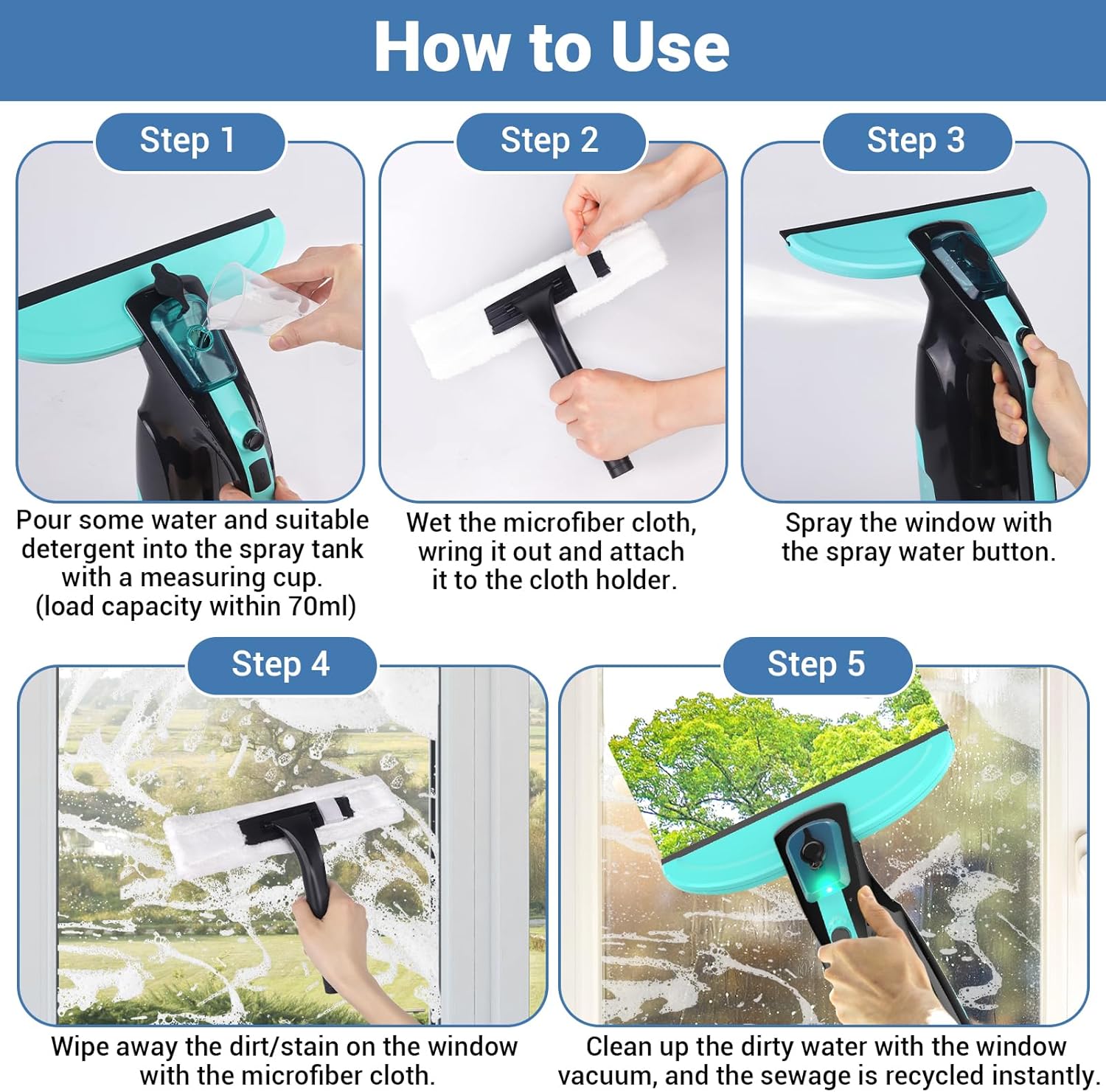 How to Use

Step 1

Pour some water and suitable detergent into the spray tank with a measuring cup. (load capacity within 70ml)

Step 2

Wet the microfiber cloth, wring it out and attach it to the cloth holder.

Step 3

Spray the window with the spray water button.

Step 4

Wipe away the dirt/stain on the window with the microfiber cloth.

Step 5

Clean up the dirty water with the window vacuum, and the sewage is recycled instantly.