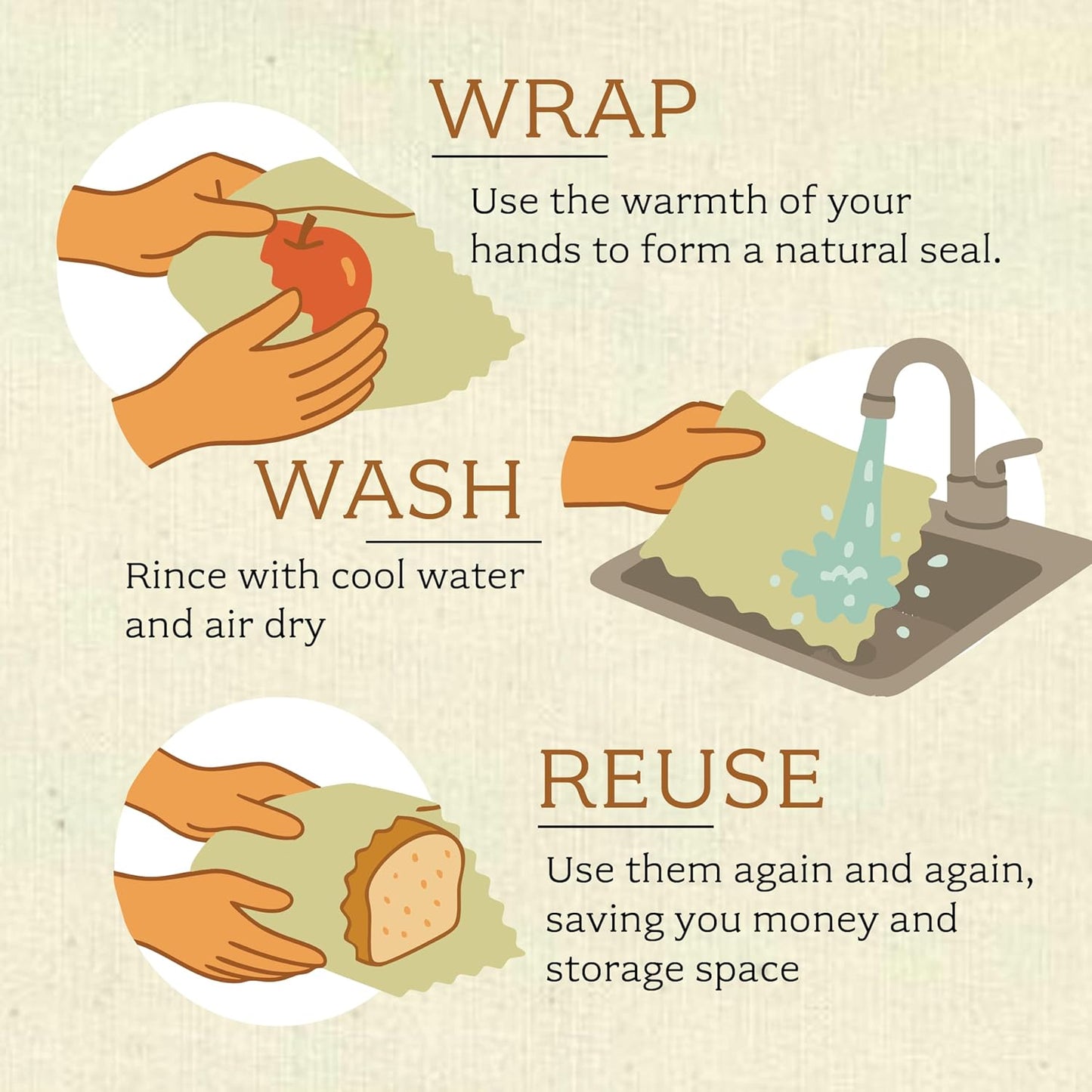 WRAP

Use the warmth of your hands to form a natural seal.

WASH

Rince with cool water and air dry

REUSE

Use them again and again, saving you money and storage space