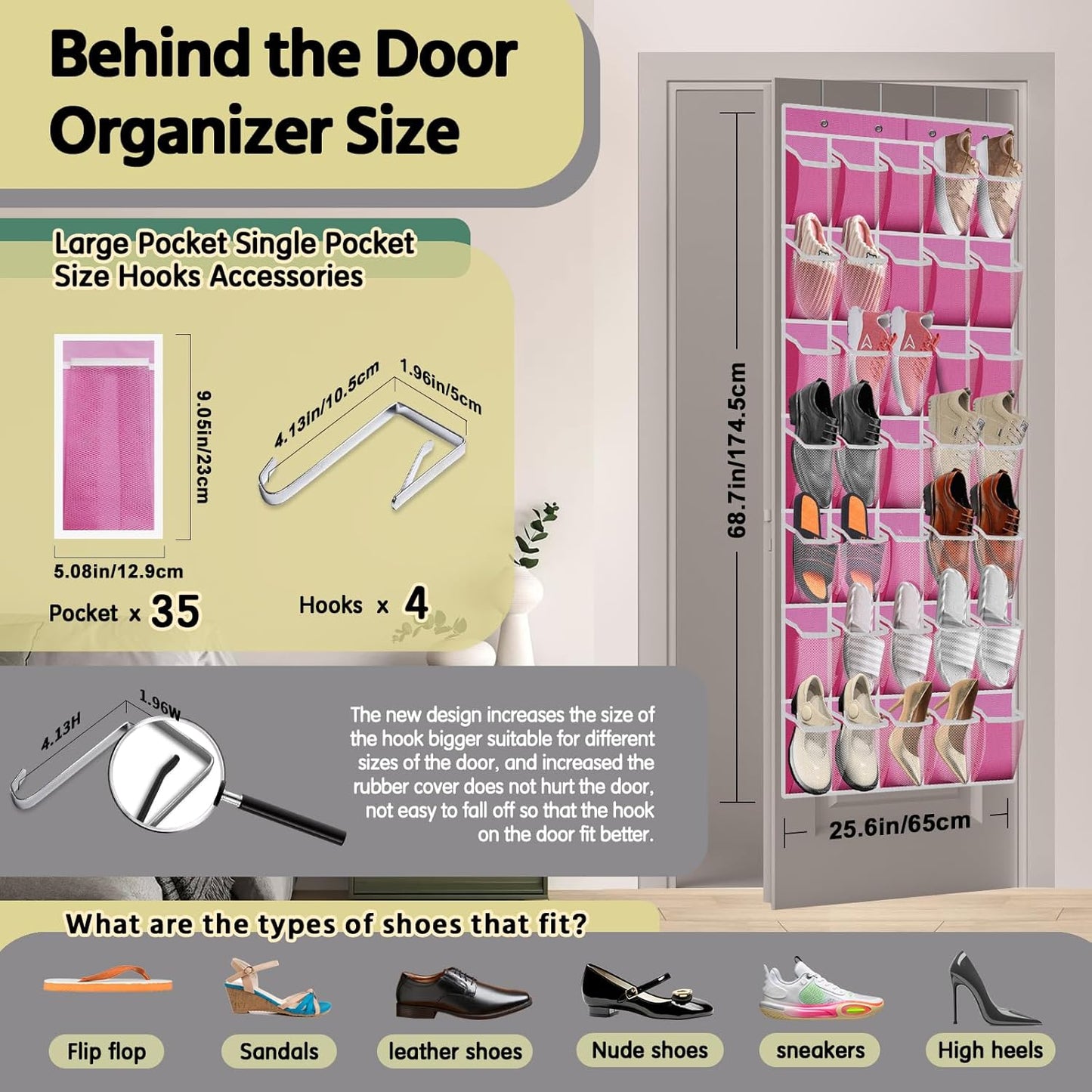 Behind the Door Organizer Size

Large Pocket Single Pocket Size Hooks Accessories

9.05in/23cm

5.08in/12.9cm

4.13in/10.5cm

1.96in/5cm

Pocket x 35

Hooks x 4

68.7in/174.5cm

25.6in/65cm

4.13H

1.96W

The new design increases the size of the hook bigger suitable for different sizes of the door, and increased the rubber cover does not hurt the door, not easy to fall off so that the hook on the door fit better.

What are the types of shoes that fit?

Flip flop

Sandals

leather shoes

Nude shoes

sneakers

High heels