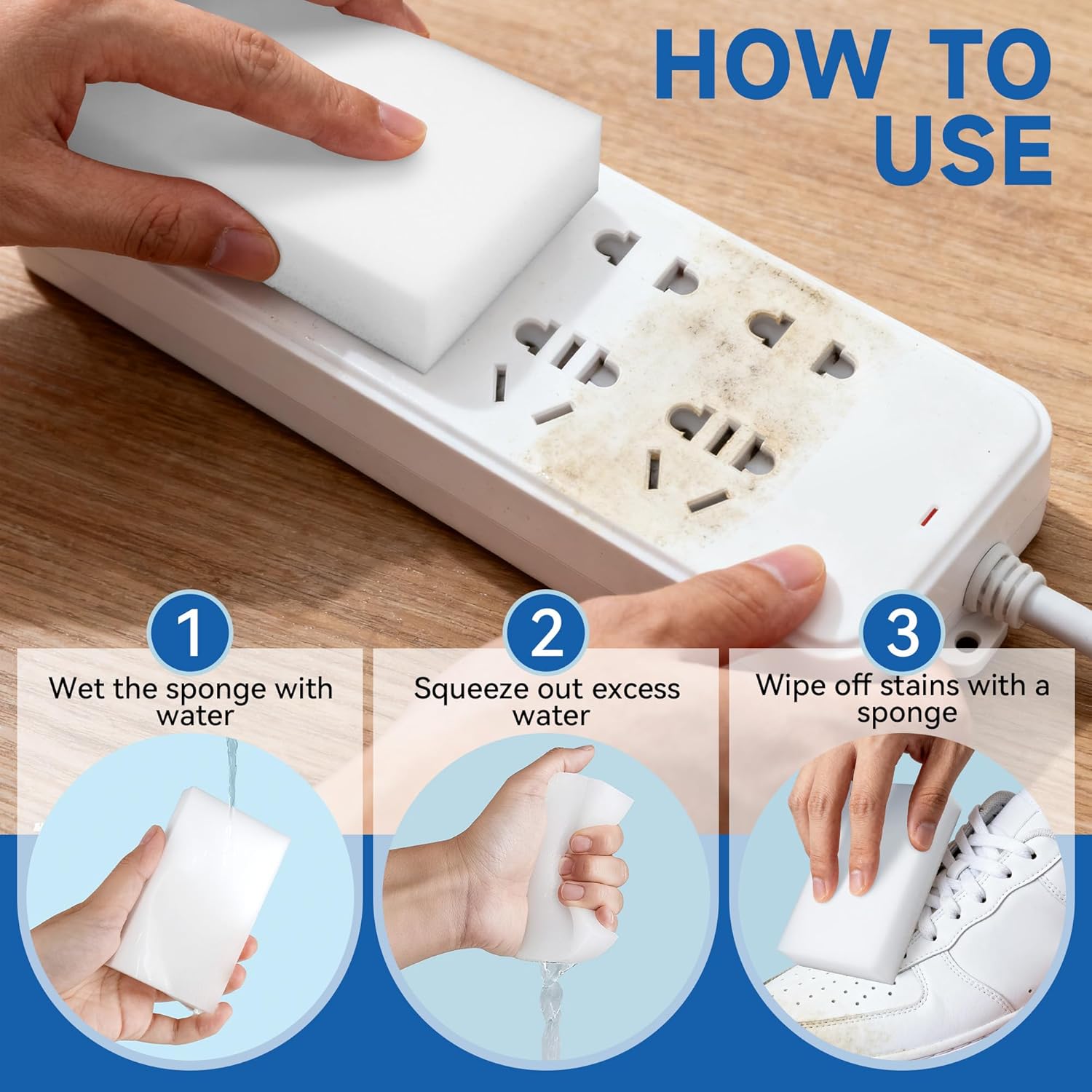 HOW TO USE

1
Wet the sponge with water

2
Squeeze out excess water

3
Wipe off stains with a sponge