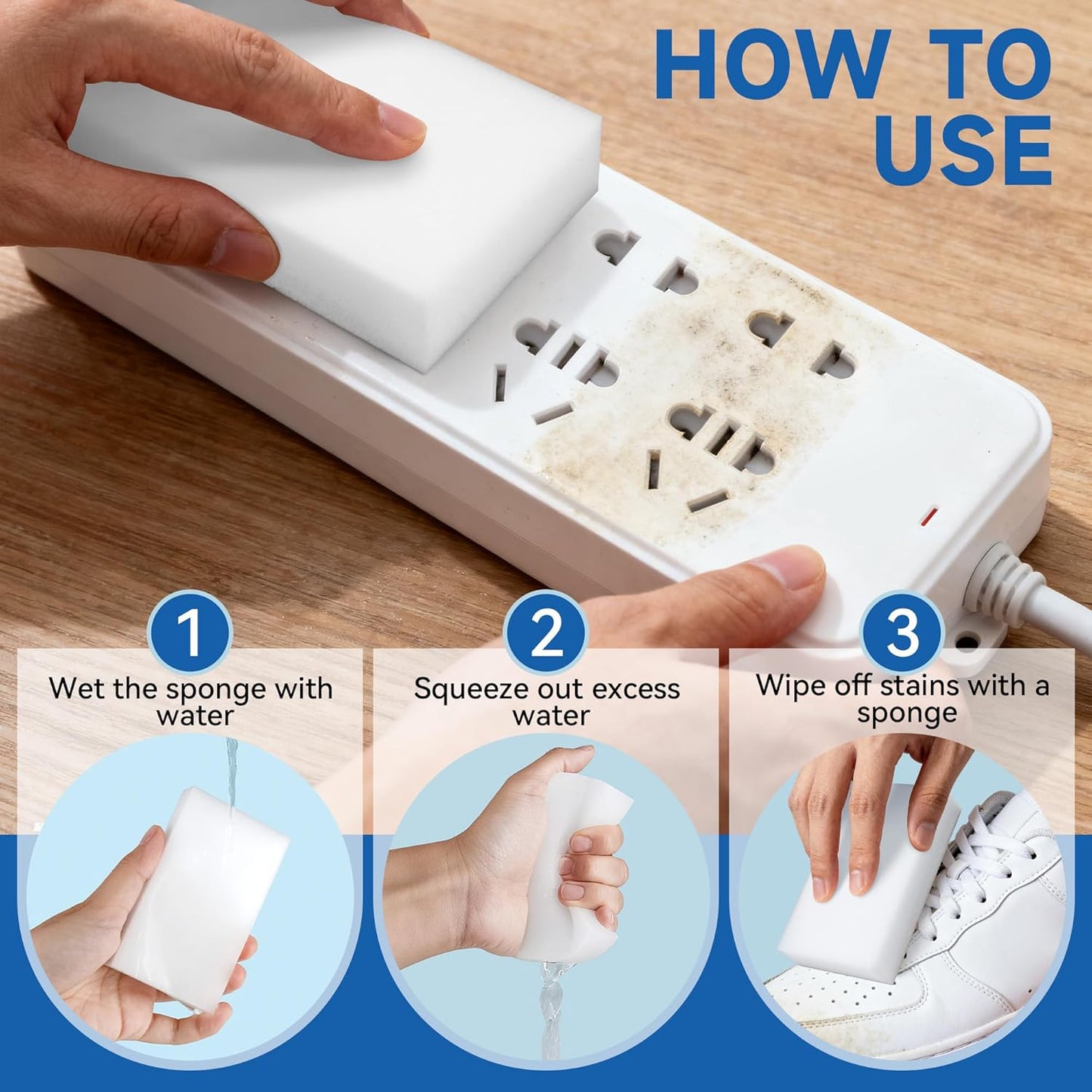 HOW TO USE

1
Wet the sponge with water

2
Squeeze out excess water

3
Wipe off stains with a sponge