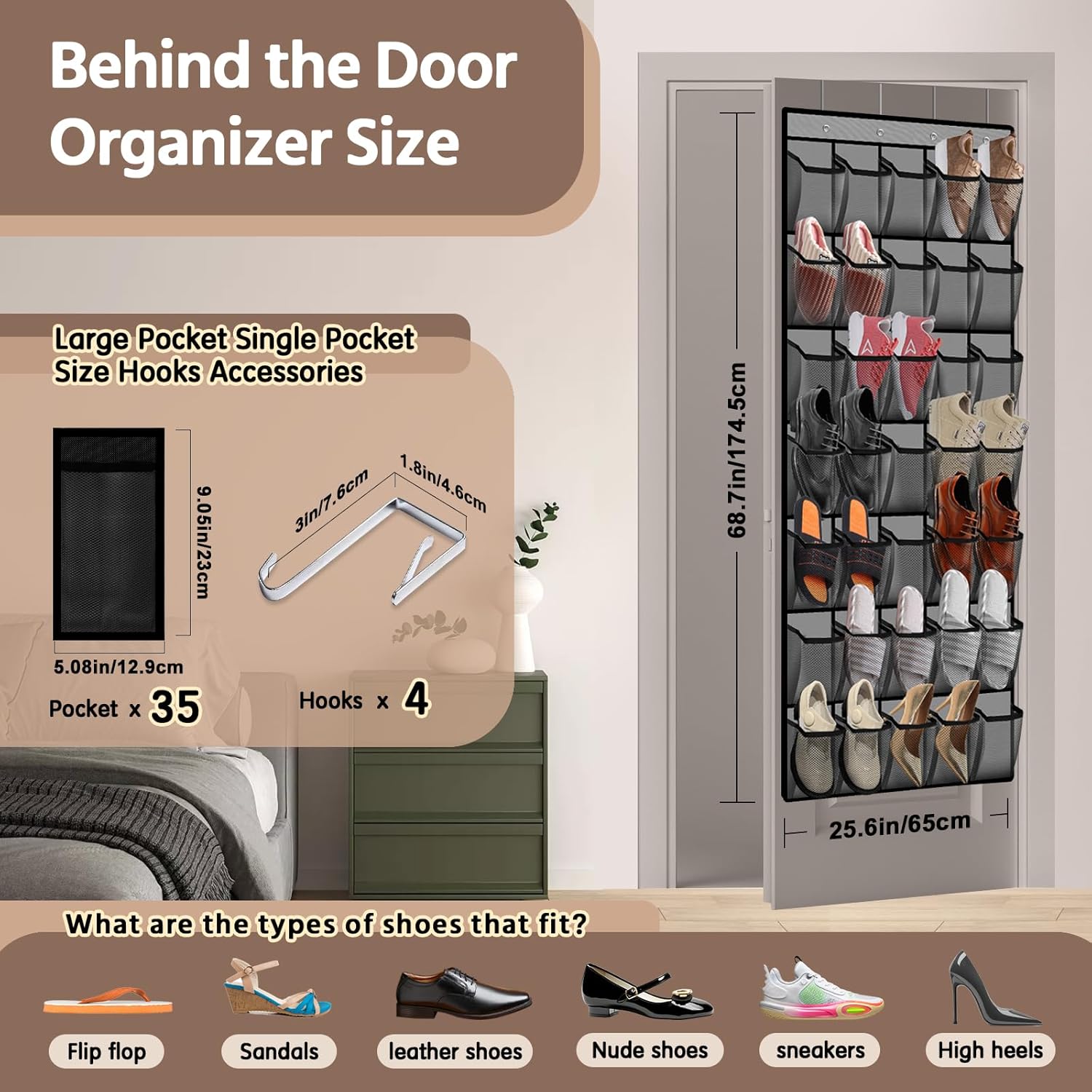 Behind the Door Organizer Size

Large Pocket Single Pocket Size Hooks Accessories

9.05in/23cm

5.08in/12.9cm

3in/7.6cm

1.8in/4.6cm

Pocket x 35

Hooks x 4

68.7in/174.5cm

25.6in/65cm

What are the types of shoes that fit?

Flip flop

Sandals

leather shoes

Nude shoes

sneakers

High heels