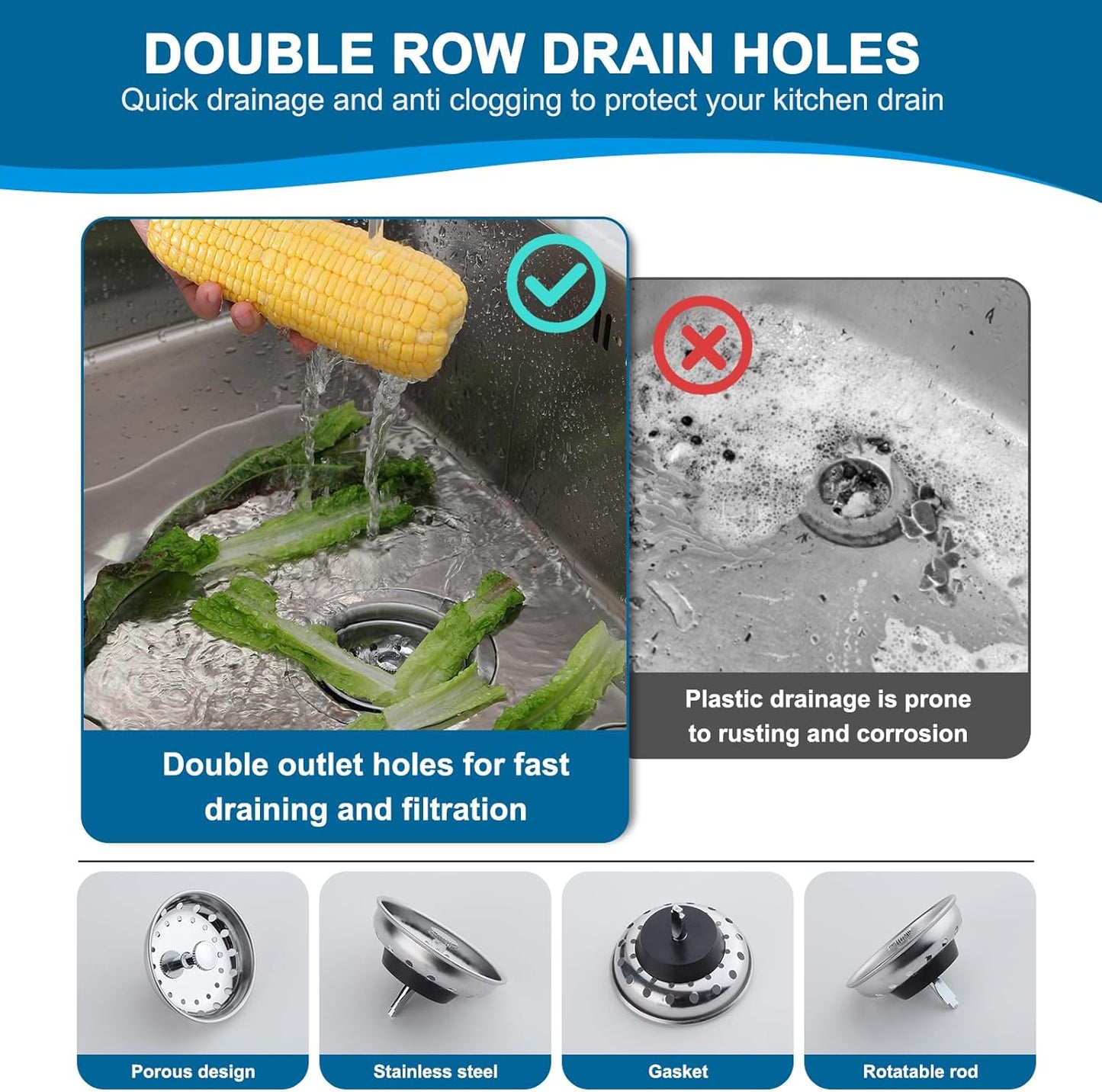 DOUBLE ROW DRAIN HOLES
Quick drainage and anti clogging to protect your kitchen drain

Double outlet holes for fast draining and filtration

Plastic drainage is prone to rusting and corrosion

Porous design

Stainless steel

Gasket

Rotatable rod