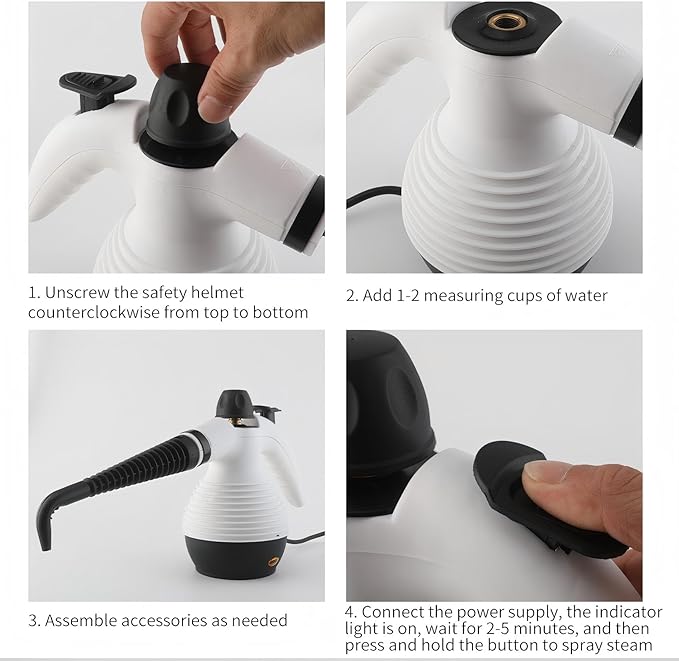 1. Unscrew the safety helmet counterclockwise from top to bottom

2. Add 1-2 measuring cups of water

3. Assemble accessories as needed

4. Connect the power supply, the indicator light is on, wait for 2-5 minutes, and then press and hold the button to spray steam