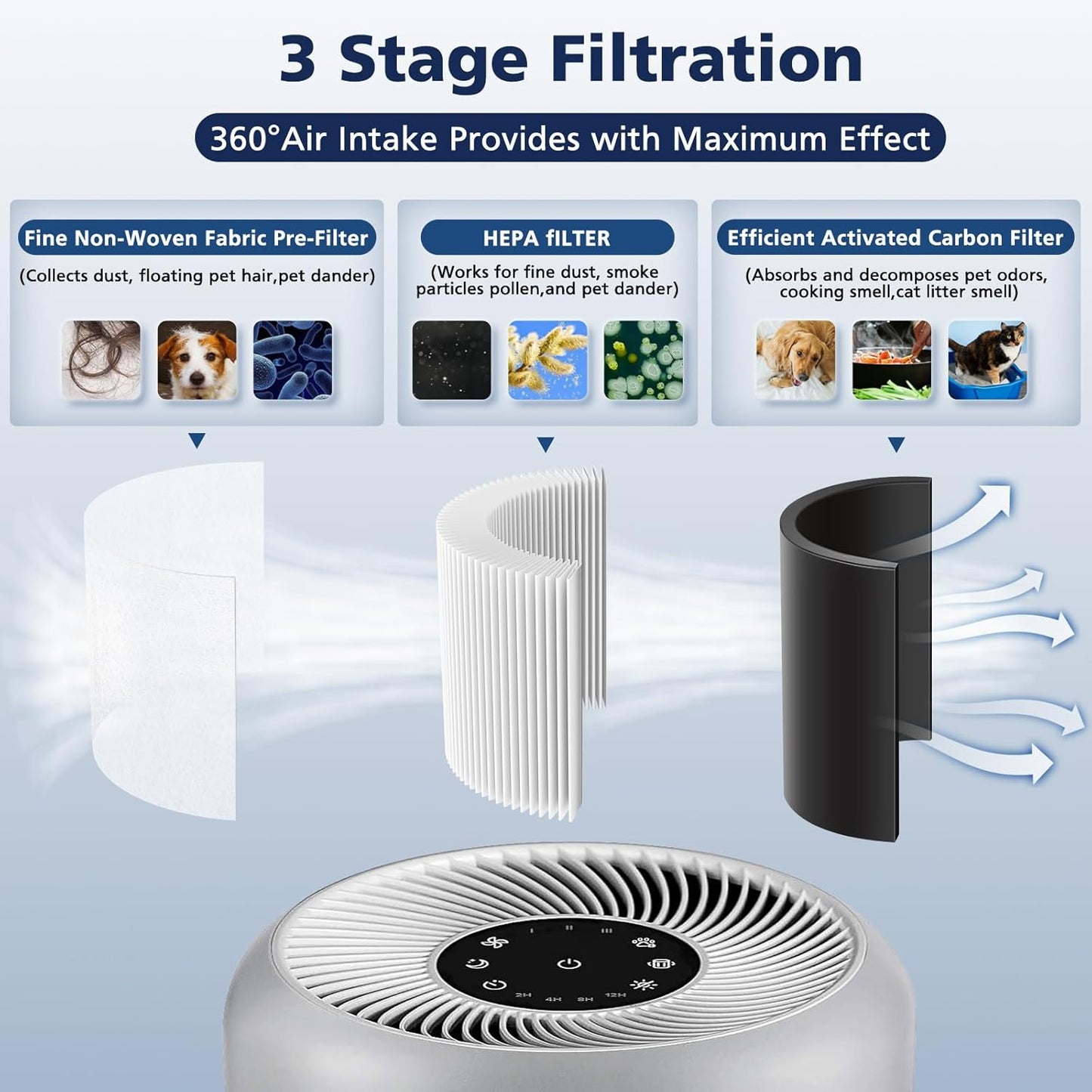 3 Stage Filtration

360°Air Intake Provides with Maximum Effect

Fine Non-Woven Fabric Pre-Filter
(Collects dust, floating pet hair,pet dander)

HEPA fILTER
(Works for fine dust, smoke particles pollen,and pet dander)

Efficient Activated Carbon Filter
(Absorbs and decomposes pet odors, cooking smell,cat litter smell)

I II III

2H 4H 8H 12H