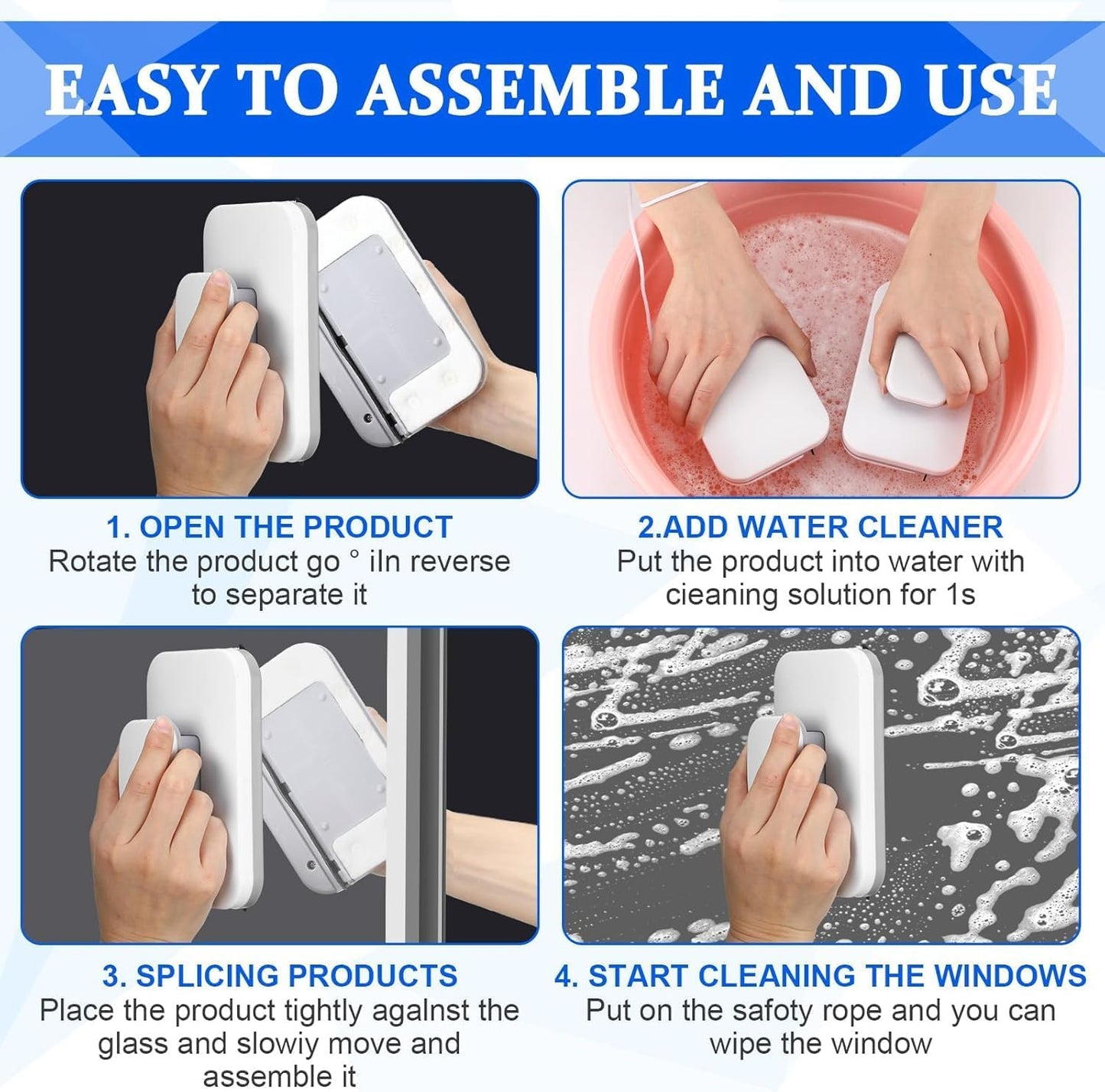 EASY TO ASSEMBLE AND USE

1. OPEN THE PRODUCT
Rotate the product go ° iIn reverse to separate it

2.ADD WATER CLEANER
Put the product into water with cieaning solution for 1s

3. SPLICING PRODUCTS
Place the product tightly agalnst the glass and slowiy move and assemble it

4. START CLEANING THE WINDOWS
Put on the safoty rope and you can wipe the window