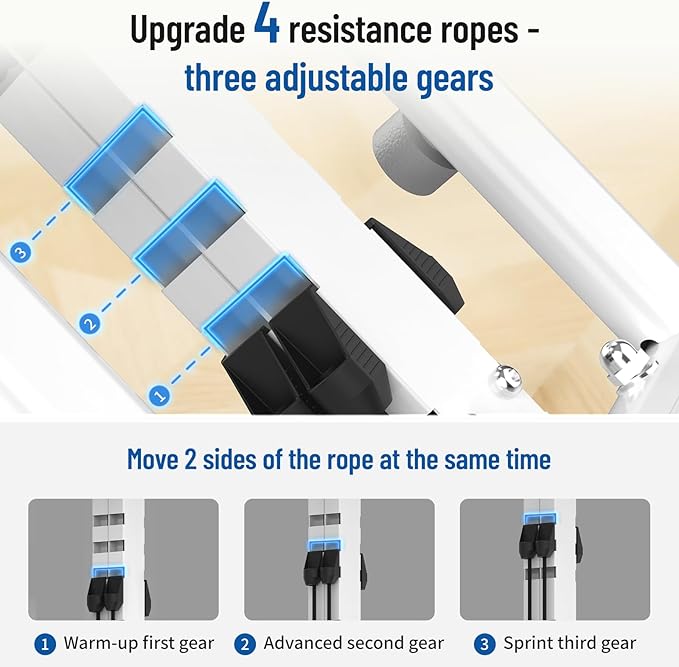 Upgrade 4 resistance ropes - three adjustable gears

3

2

1

Move 2 sides of the rope at the same time

1 Warm-up first gear

2 Advanced second gear

3 Sprint third gear