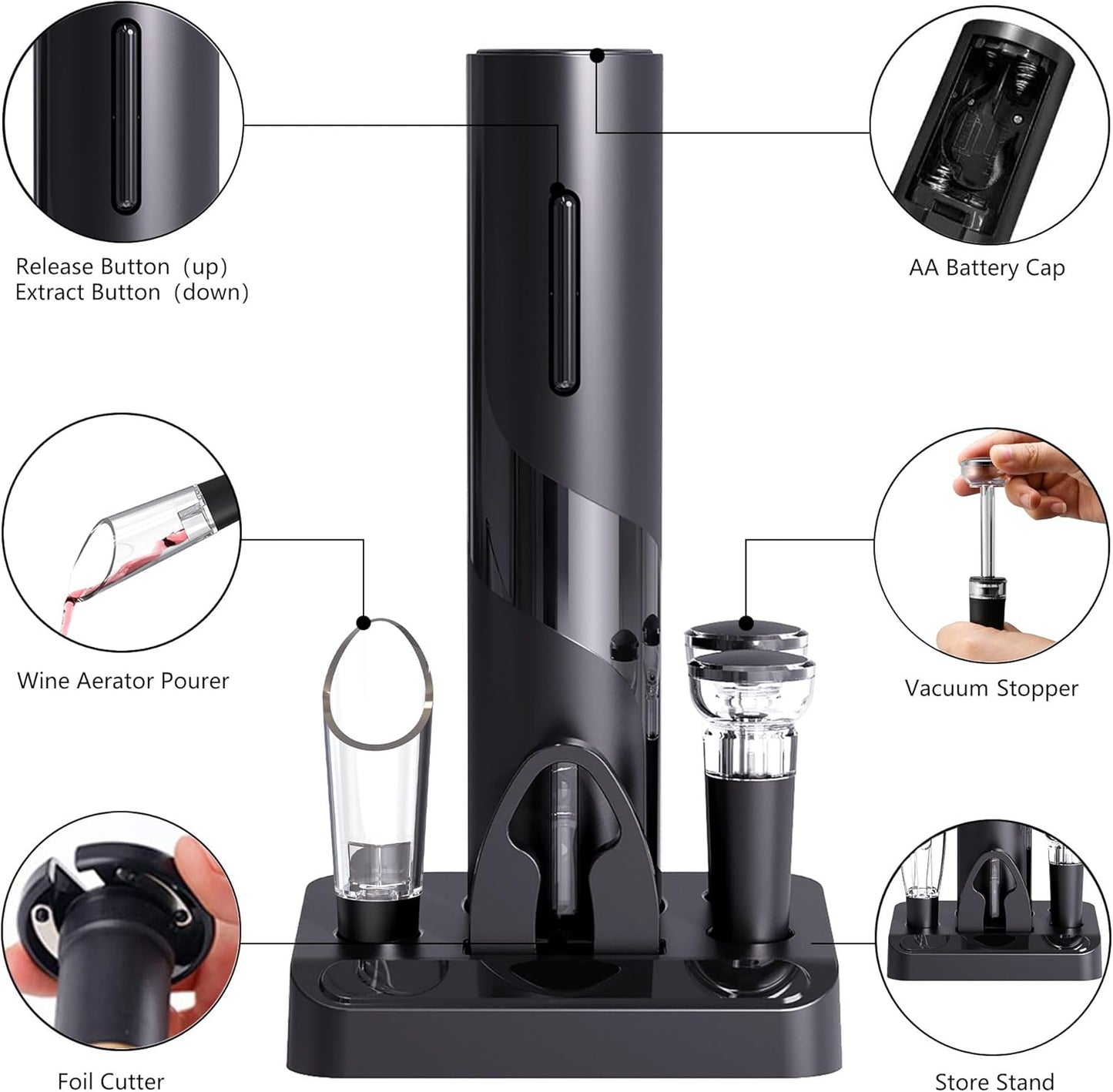 Release Button (up)
Extract Button (down)

AA Battery Cap

Wine Aerator Pourer

Vacuum Stopper

Foil Cutter

Store Stand