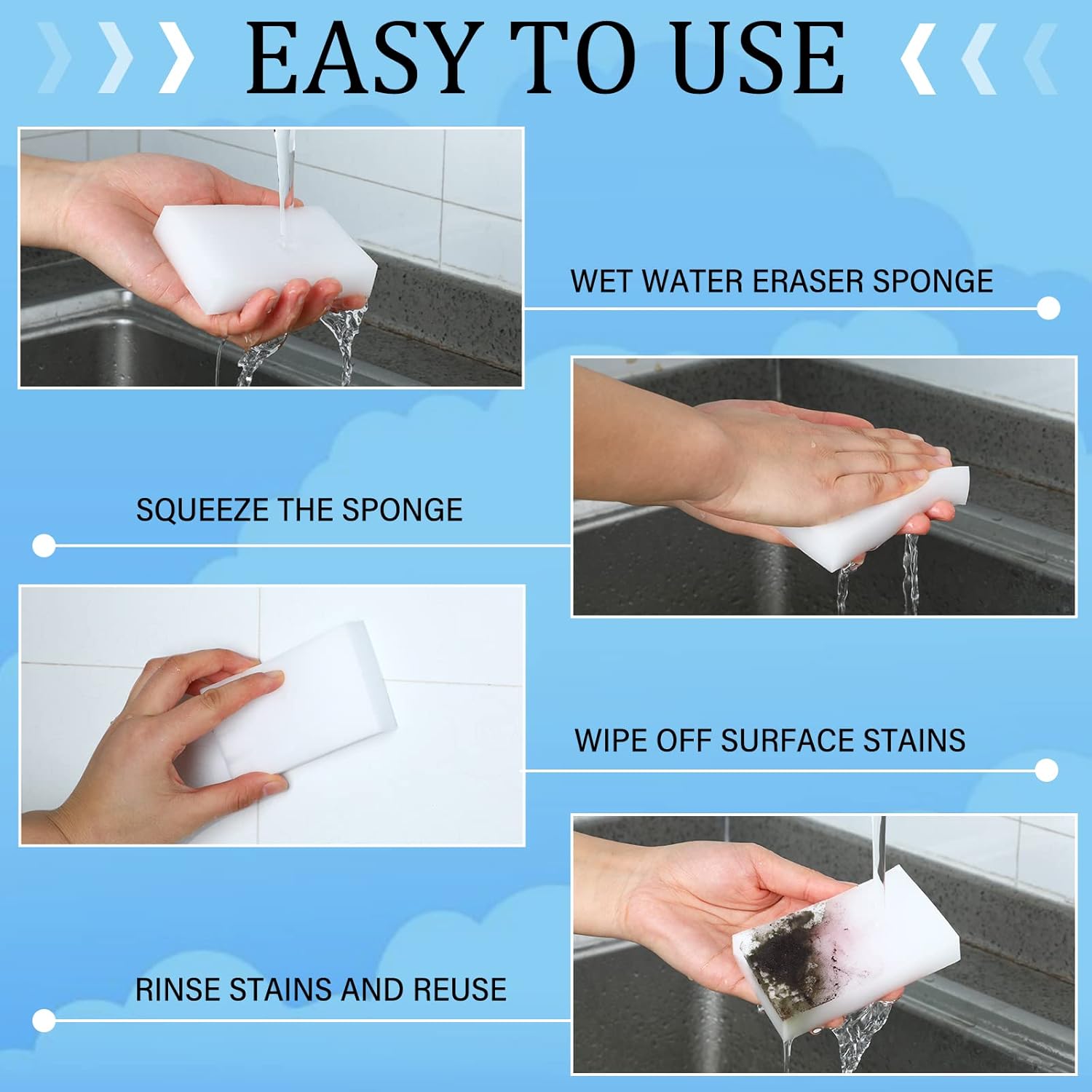 EASY TO USE

WET WATER ERASER SPONGE

SQUEEZE THE SPONGE

WIPE OFF SURFACE STAINS

RINSE STAINS AND REUSE