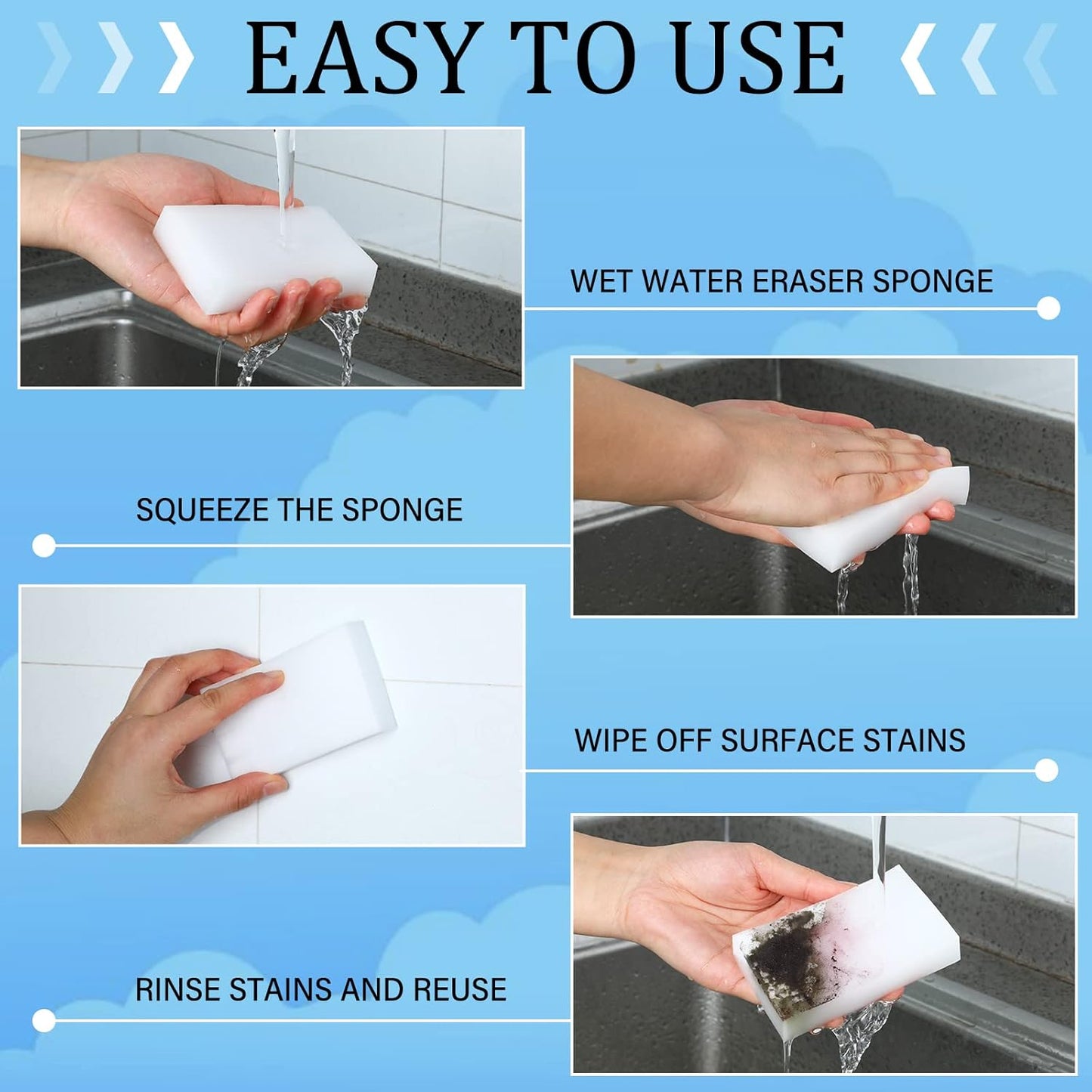 EASY TO USE

WET WATER ERASER SPONGE

SQUEEZE THE SPONGE

WIPE OFF SURFACE STAINS

RINSE STAINS AND REUSE