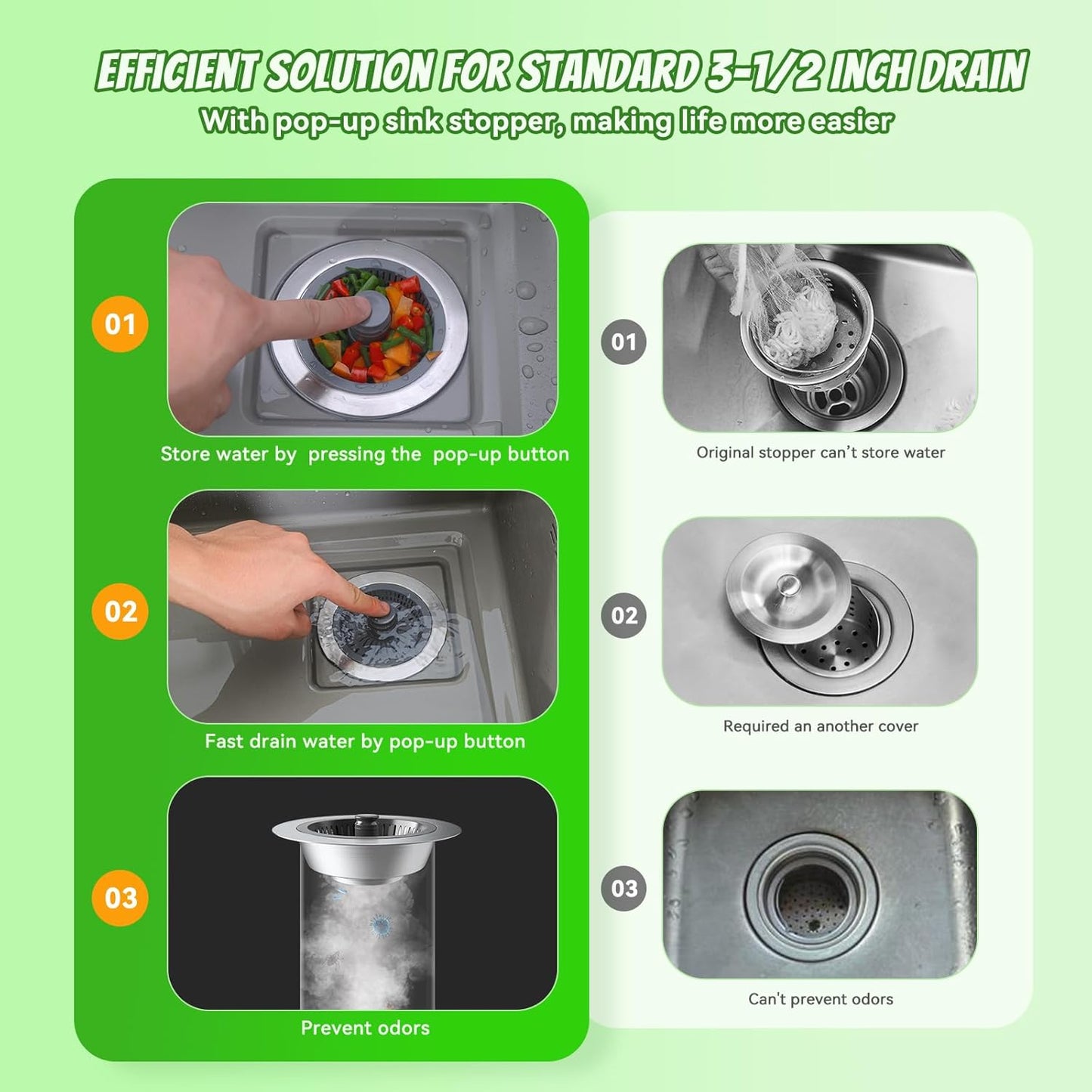 EFFICIENT SOLUTION FOR STANDARD 3-1/2 INCH DRAIN
With pop-up sink stopper, making life more easier

01
Store water by pressing the pop-up button

02
Fast drain water by pop-up button

03
Prevent odors

01
Original stopper can't store water

02
Required an another cover

03
Can't prevent odors