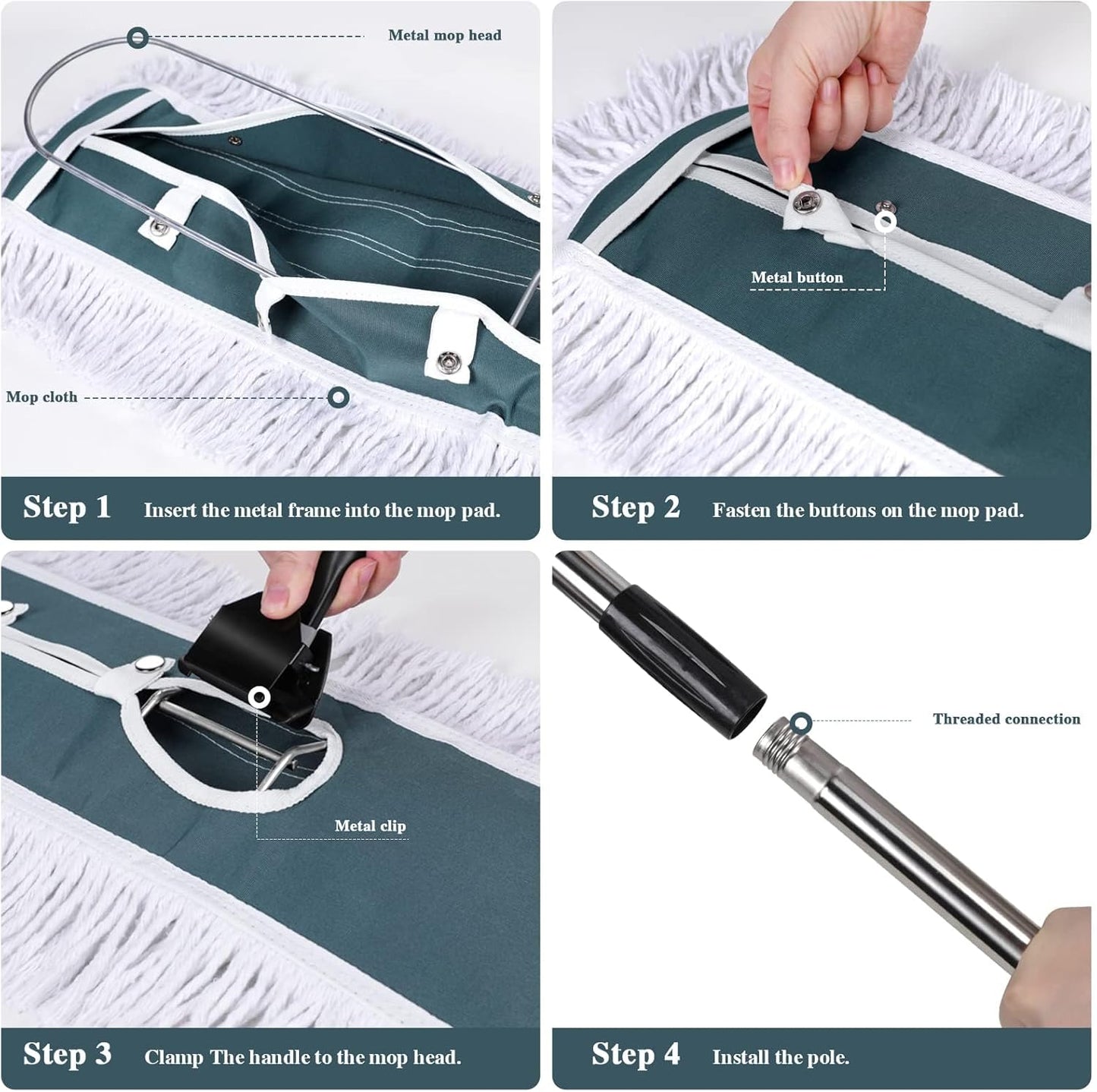 Metal mop head

Mop cloth

Step 1 Insert the metal frame into the mop pad.

Metal button

Step 2 Fasten the buttons on the mop pad.

Metal clip

Step 3 Clamp The handle to the mop head.

Threaded connection

Step 4 Install the pole.