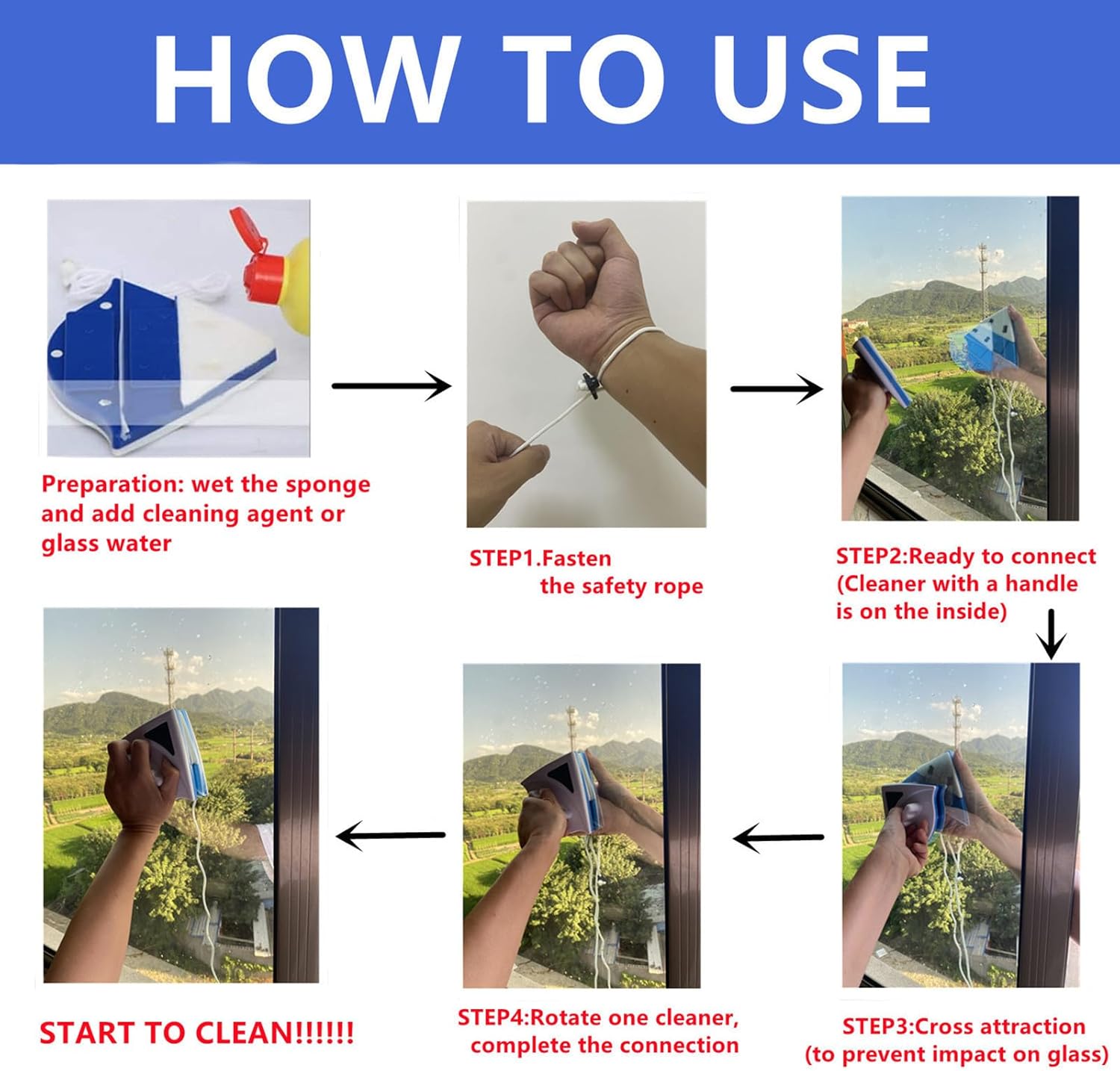 HOW TO USE

Preparation: wet the sponge and add cleaning agent or glass water

STEP1.Fasten the safety rope

STEP2:Ready to connect (Cleaner with a handle is on the inside)

STEP3:Cross attraction (to prevent impact on glass)

STEP4:Rotate one cleaner, complete the connection

START TO CLEAN!!!!!!