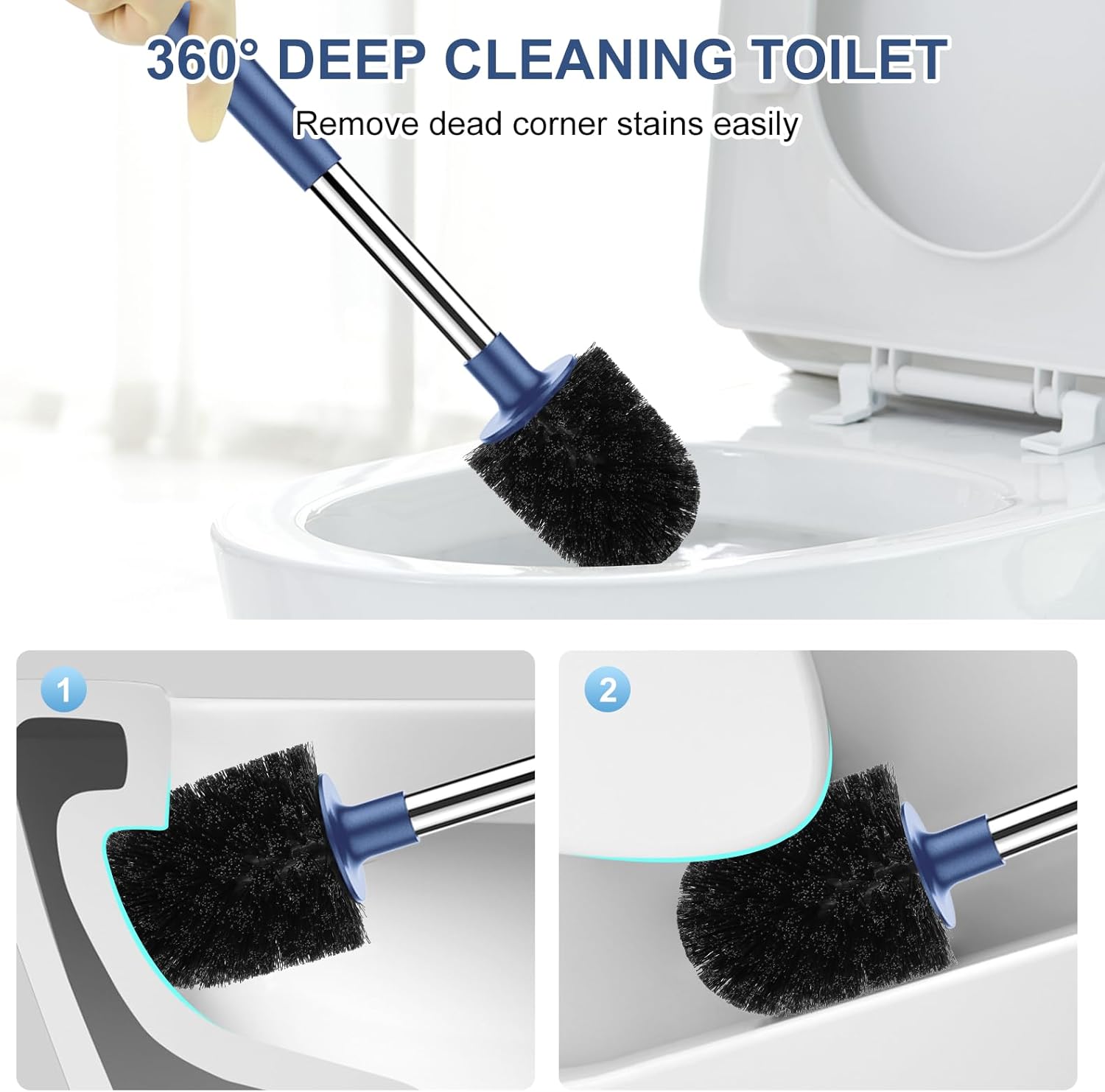 360° DEEP CLEANING TOILET

Remove dead corner stains easily

1

2