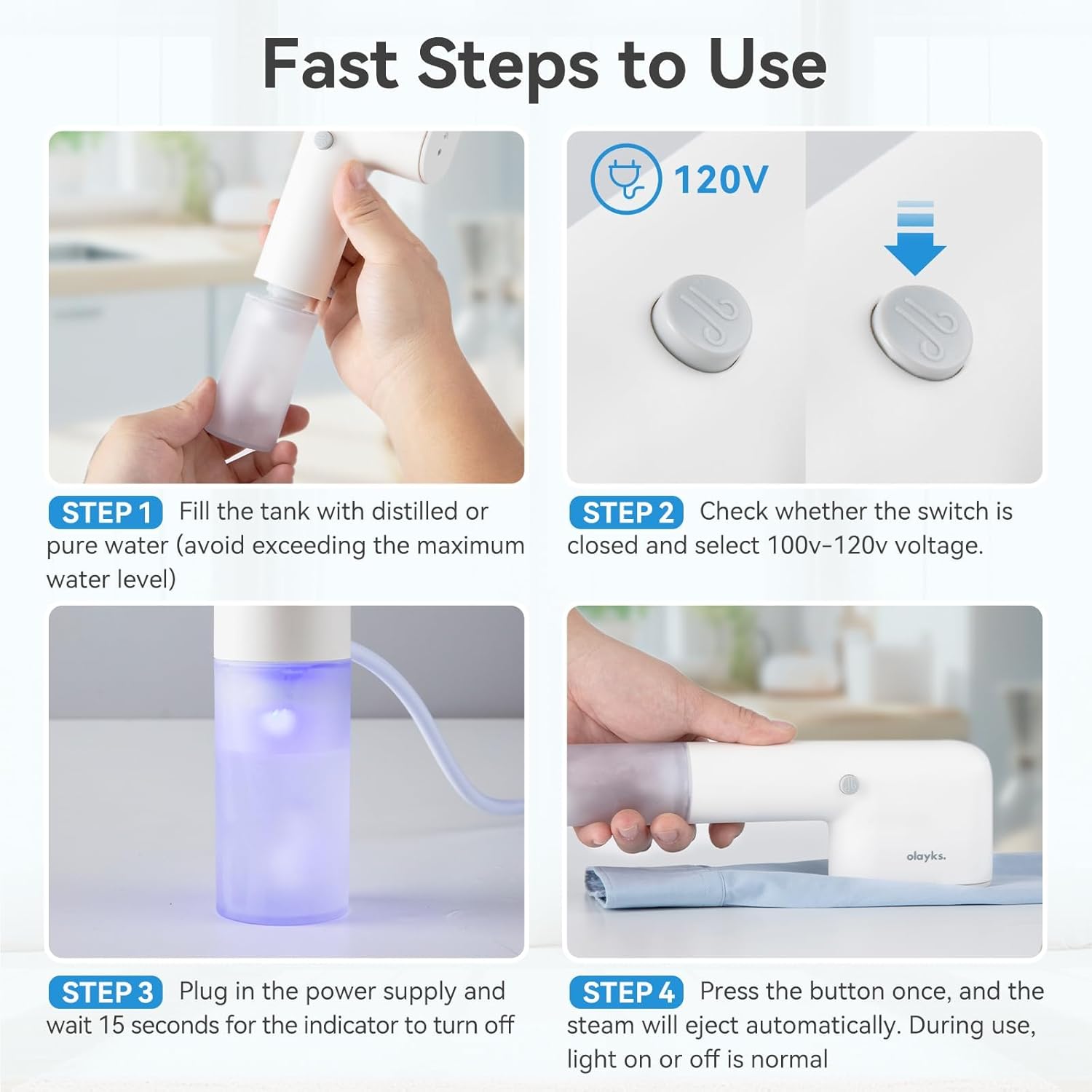 Fast Steps to Use

120V

STEP 1 Fill the tank with distilled or pure water (avoid exceeding the maximum water level)

STEP 2 Check whether the switch is closed and select 100v-120v voltage.

olayks.

STEP 3 Plug in the power supply and wait 15 seconds for the indicator to turn off

STEP 4 Press the button once, and the steam will eject automatically. During use, light on or off is normal