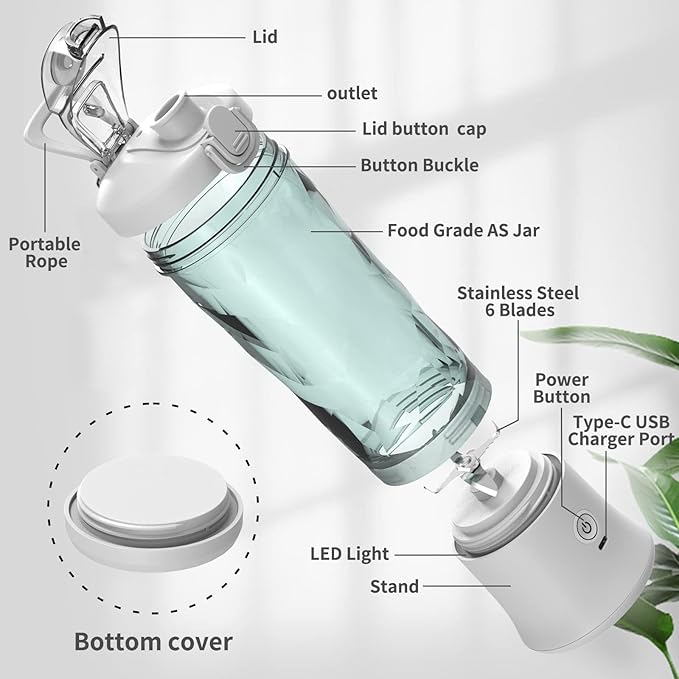 Lid

outlet

Lid button cap

Button Buckle

Portable Rope

Food Grade AS Jar

Stainless Steel 6 Blades

Power Button

Type-C USB Charger Port

LED Light

Stand

Bottom cover