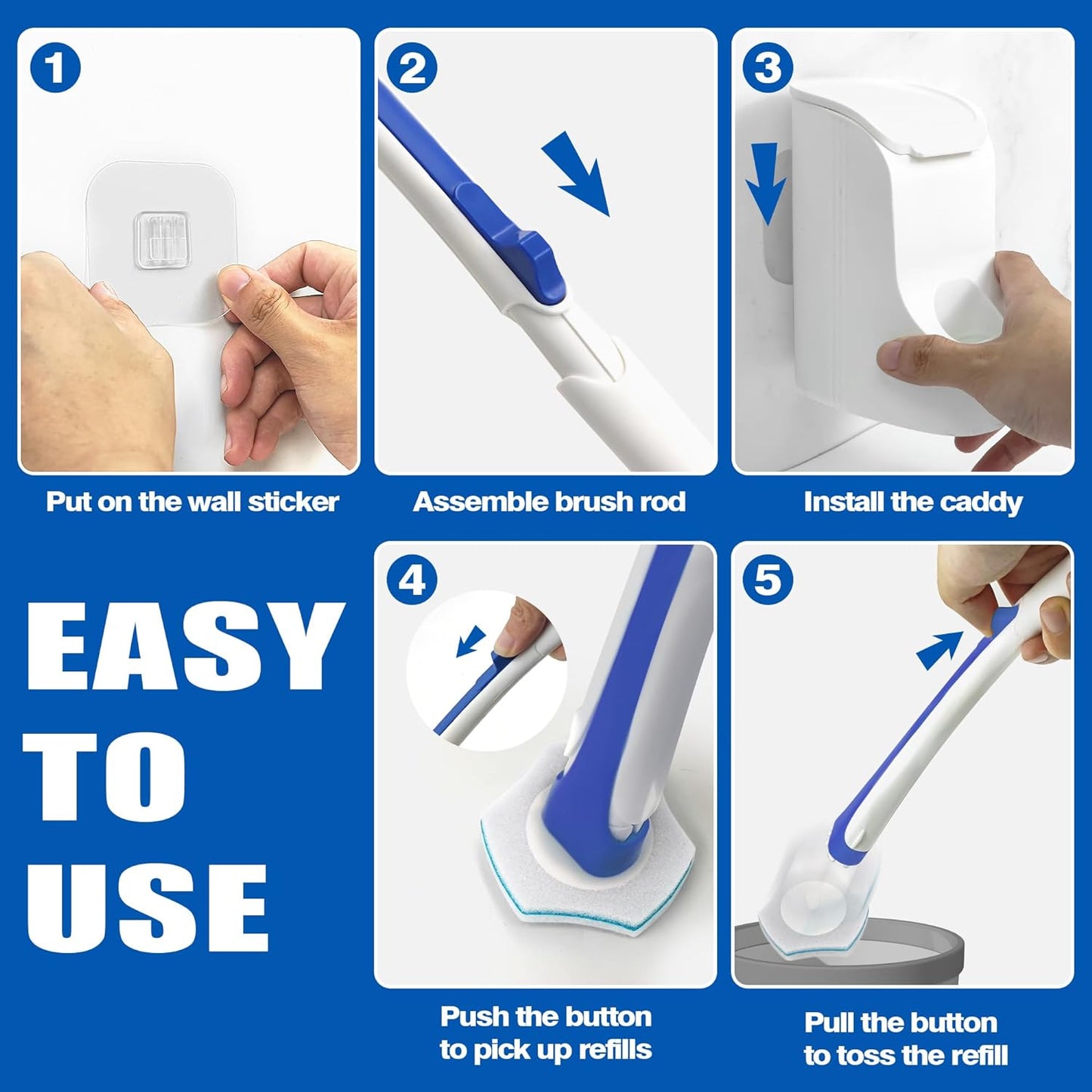 1

Put on the wall sticker

2

Assemble brush rod

3

Install the caddy

EASY TO USE

4

Push the button to pick up refills

5

Pull the button to toss the refill