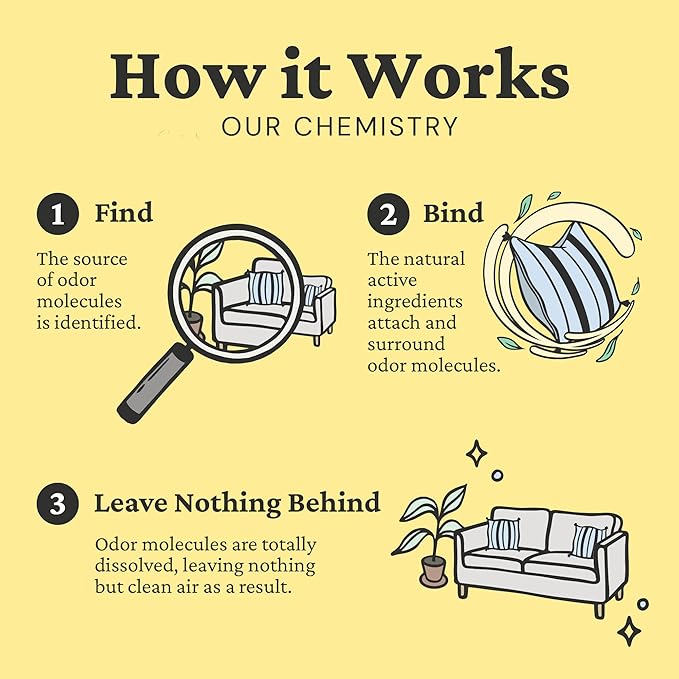 How it Works
OUR CHEMISTRY

1 Find

The source of odor molecules is identified.

2 Bind

The natural active ingredients attach and surround odor molecules.

3 Leave Nothing Behind

Odor molecules are totally dissolved, leaving nothing but clean air as a result.