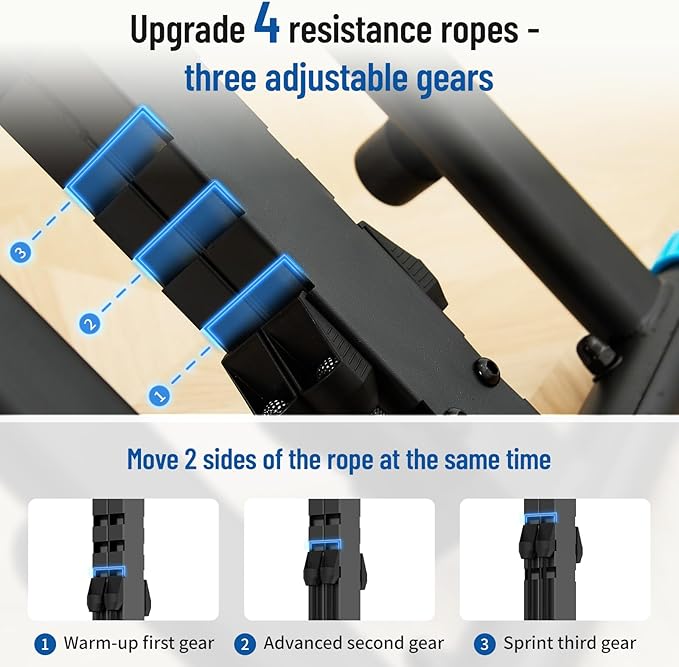 Upgrade 4 resistance ropes -
three adjustable gears

3

2

1

Move 2 sides of the rope at the same time

1 Warm-up first gear 2 Advanced second gear 3 Sprint third gear