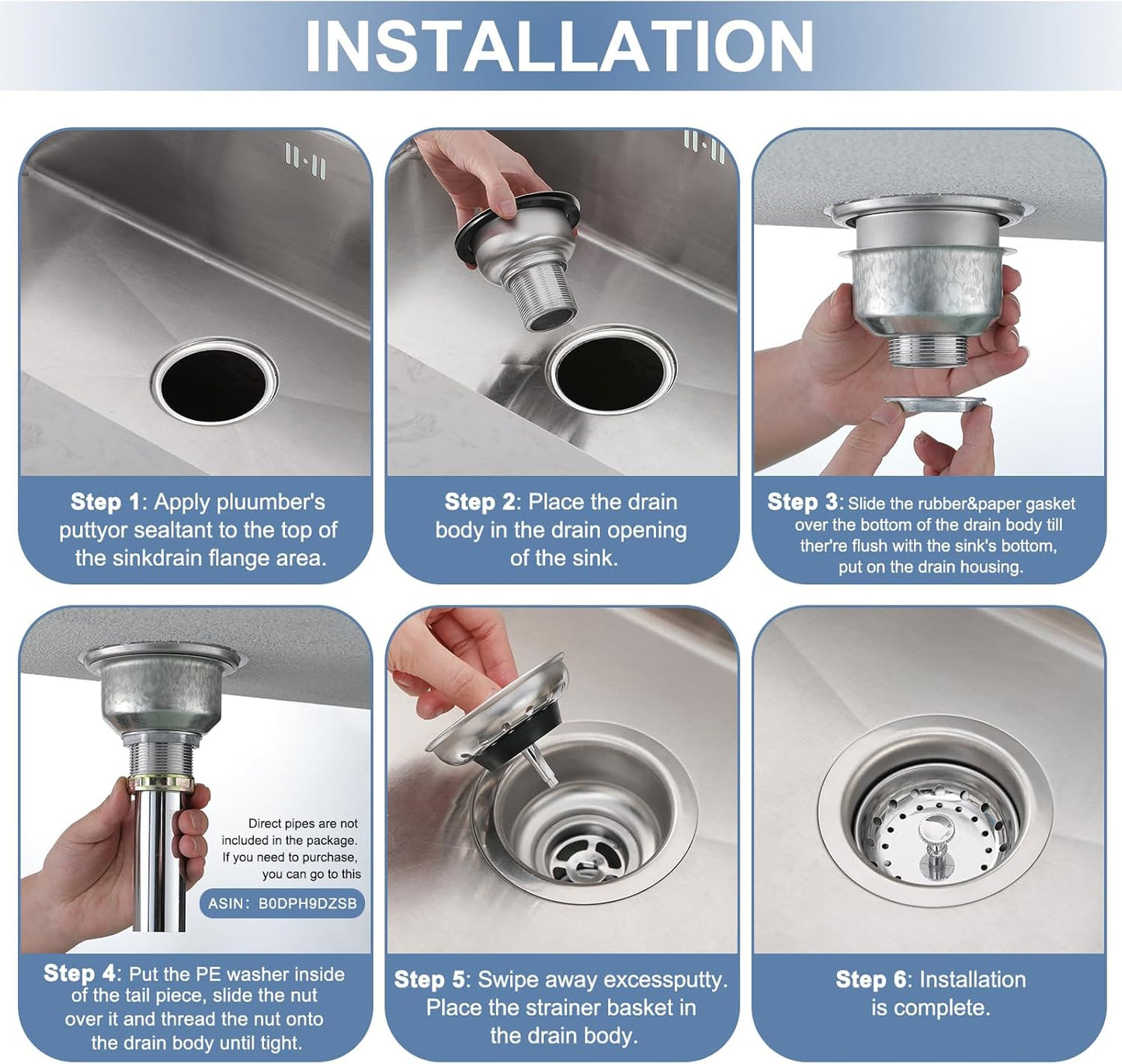 INSTALLATION

Step 1: Apply pluumber's puttyor sealtant to the top of the sinkdrain flange area.

Step 2: Place the drain body in the drain opening of the sink.

Step 3: Slide the rubber&paper gasket over the bottom of the drain body till there're flush with the sink's bottom, put on the drain housing.

Direct pipes are not included in the package. If you need to purchase, you can go to this

ASIN: B0DPH9DZSB

Step 4: Put the PE washer inside of the tail piece, slide the nut over it and thread the nut onto the drain body until tight.

Step 5: Swipe away excessputty. Place the strainer basket in the drain body.

Step 6: Installation is complete.