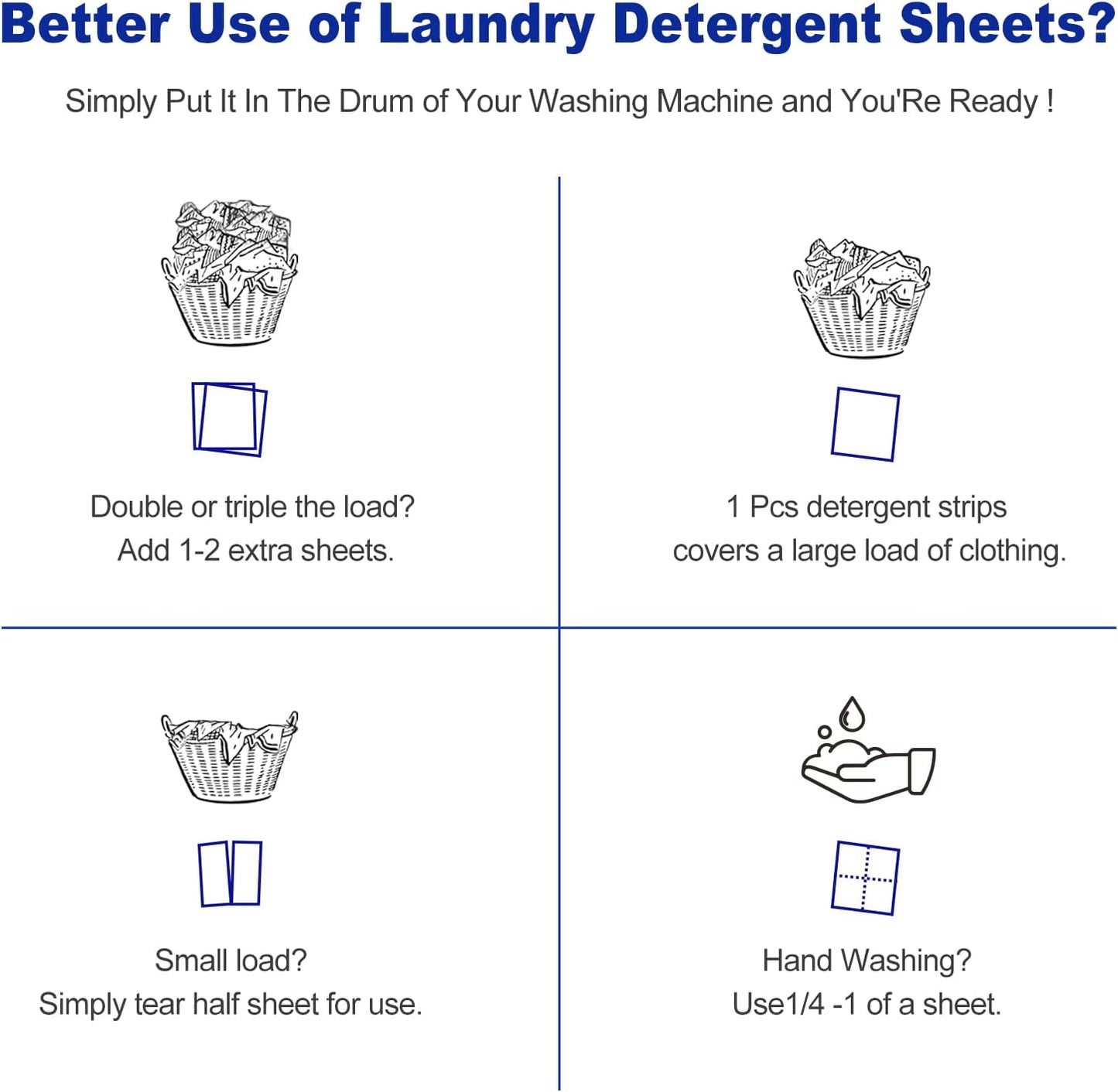 Better Use of Laundry Detergent Sheets?

Simply Put It In The Drum of Your Washing Machine and You'Re Ready !

Double or triple the load?
Add 1-2 extra sheets.

1 Pcs detergent strips
covers a large load of clothing.

Small load?
Simply tear half sheet for use.

Hand Washing?
Use1/4 -1 of a sheet.