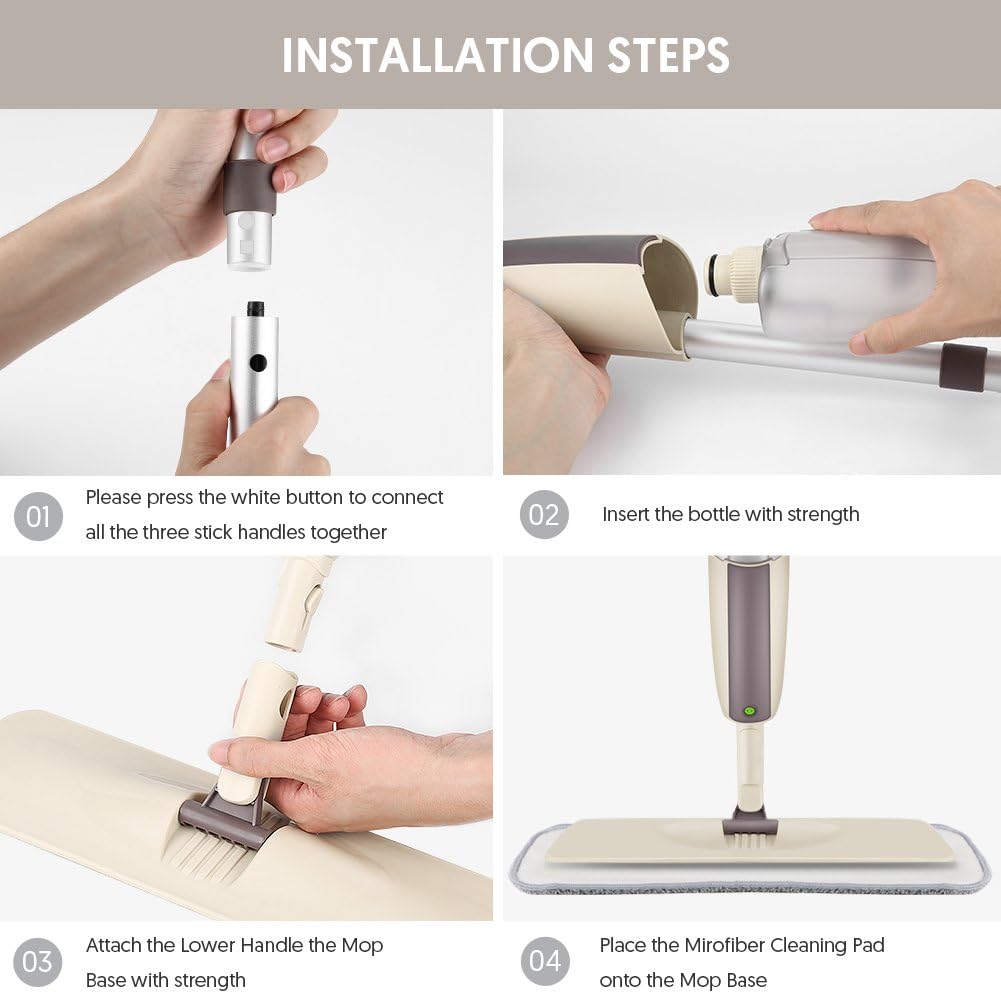 INSTALLATION STEPS

01 Please press the white button to connect all the three stick handles together

02 Insert the bottle with strength

03 Attach the Lower Handle the Mop Base with strength

04 Place the Mirofiber Cleaning Pad onto the Mop Base