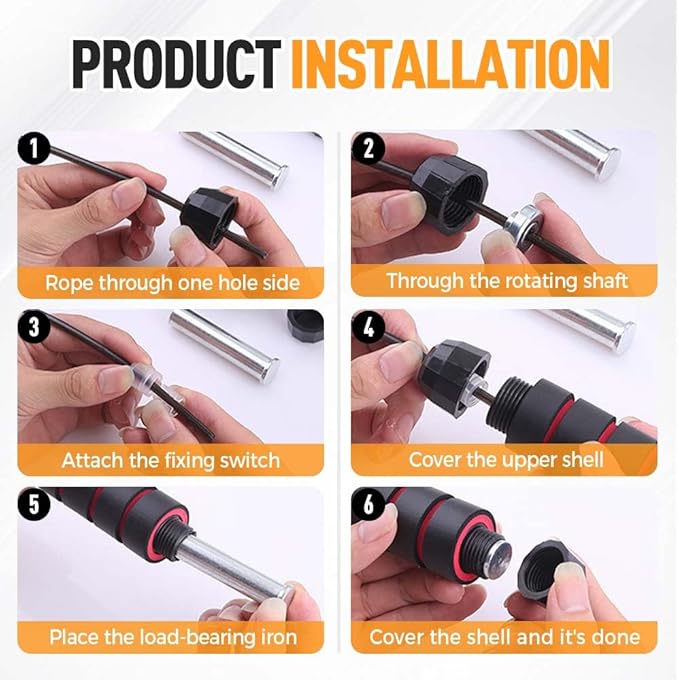 PRODUCT INSTALLATION

1
Rope through one hole side

2
Through the rotating shaft

3
Attach the fixing switch

4
Cover the upper shell

5
Place the load-bearing iron

6
Cover the shell and it's done