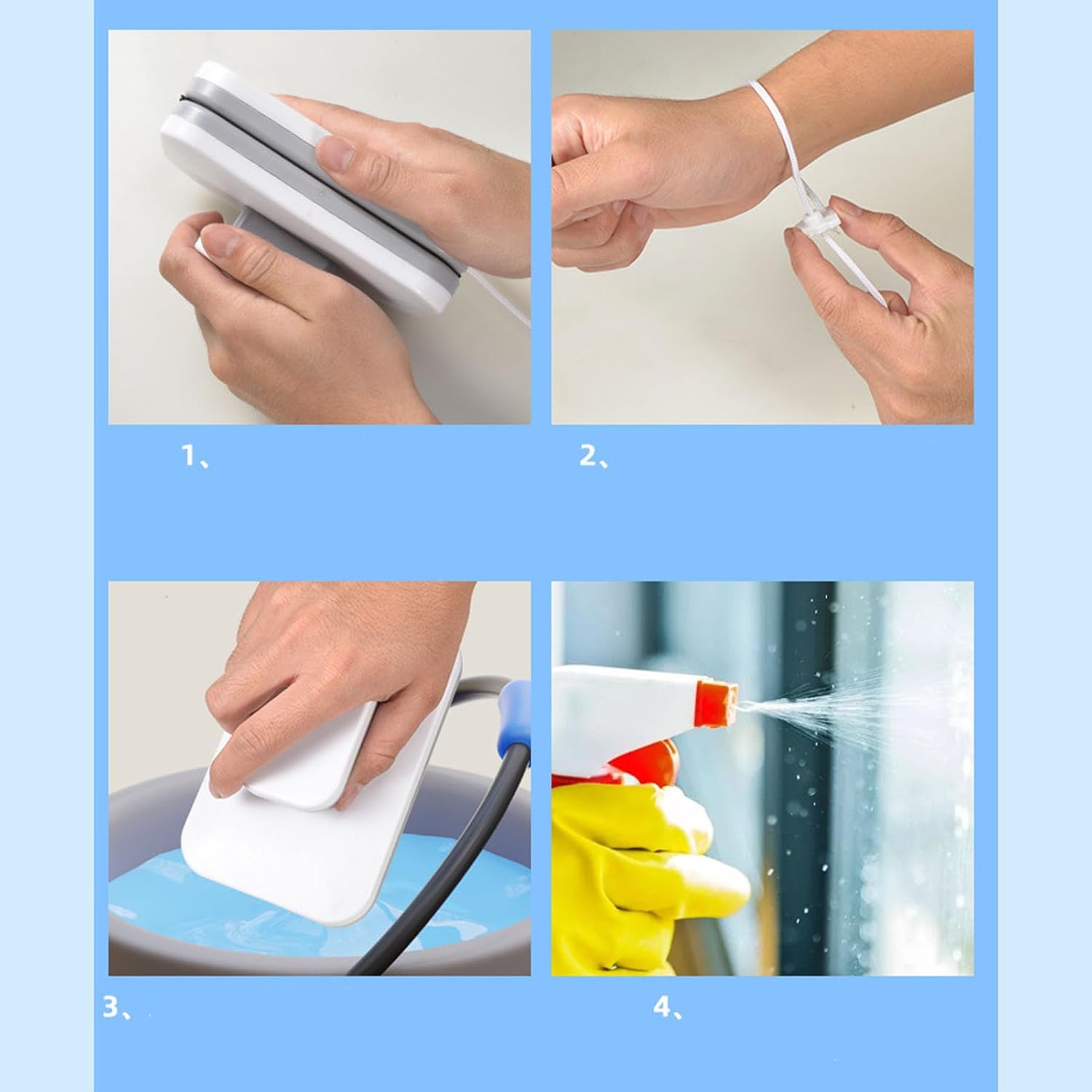 1、

2、

3、

4、