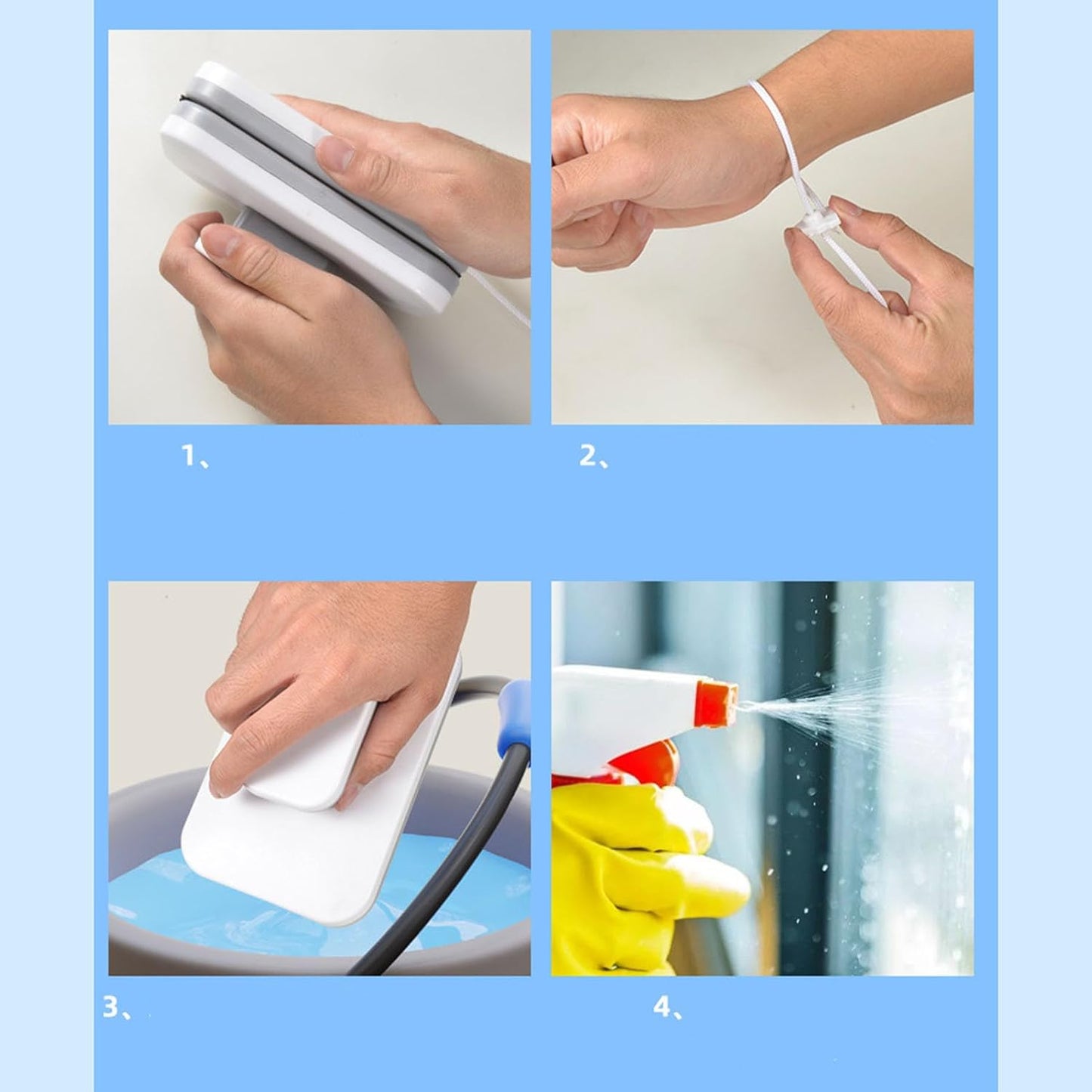 1、

2、

3、

4、