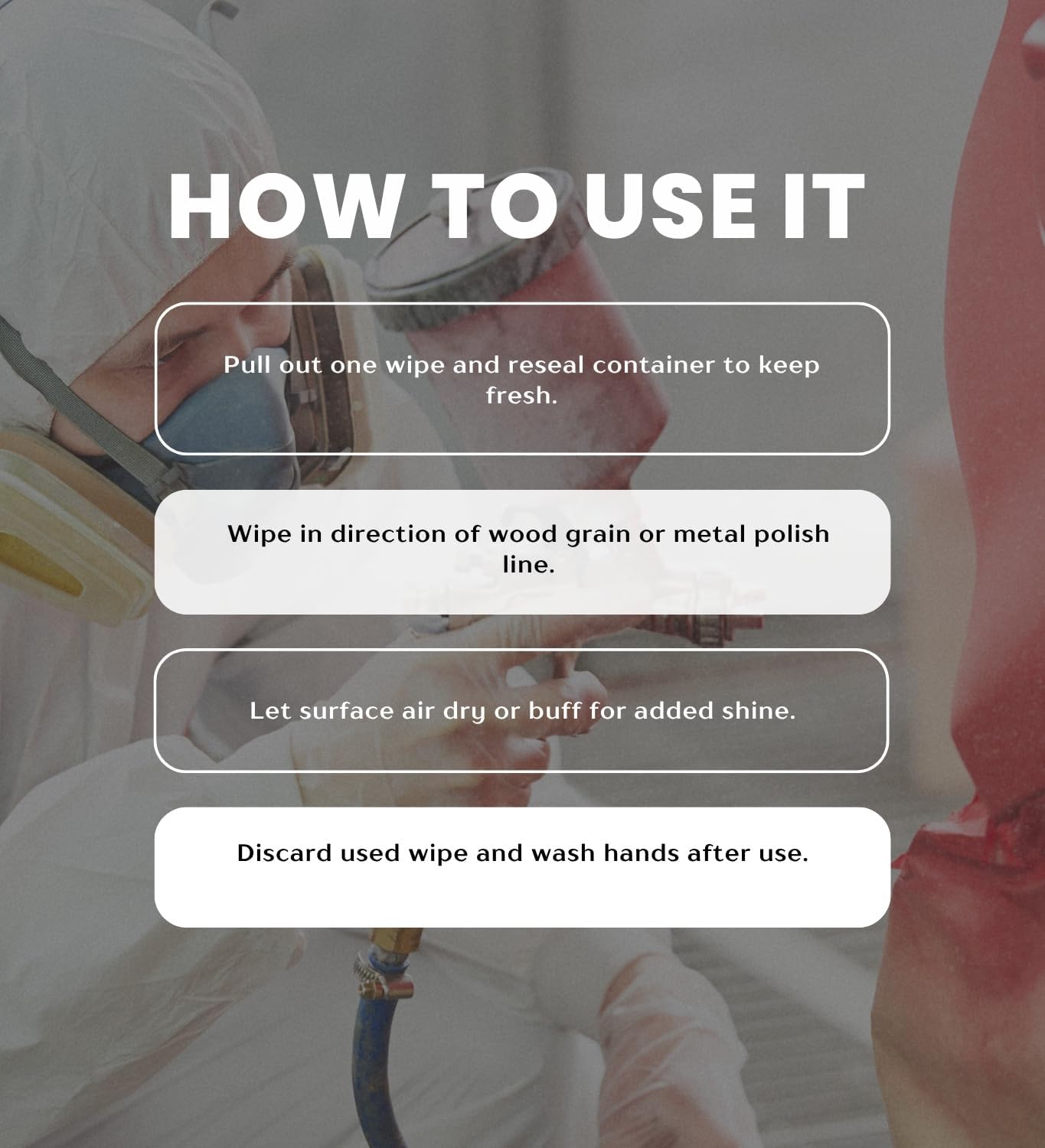 HOW TO USE IT

Pull out one wipe and reseal container to keep fresh.

Wipe in direction of wood grain or metal polish line.

Let surface air dry or buff for added shine.

Discard used wipe and wash hands after use.