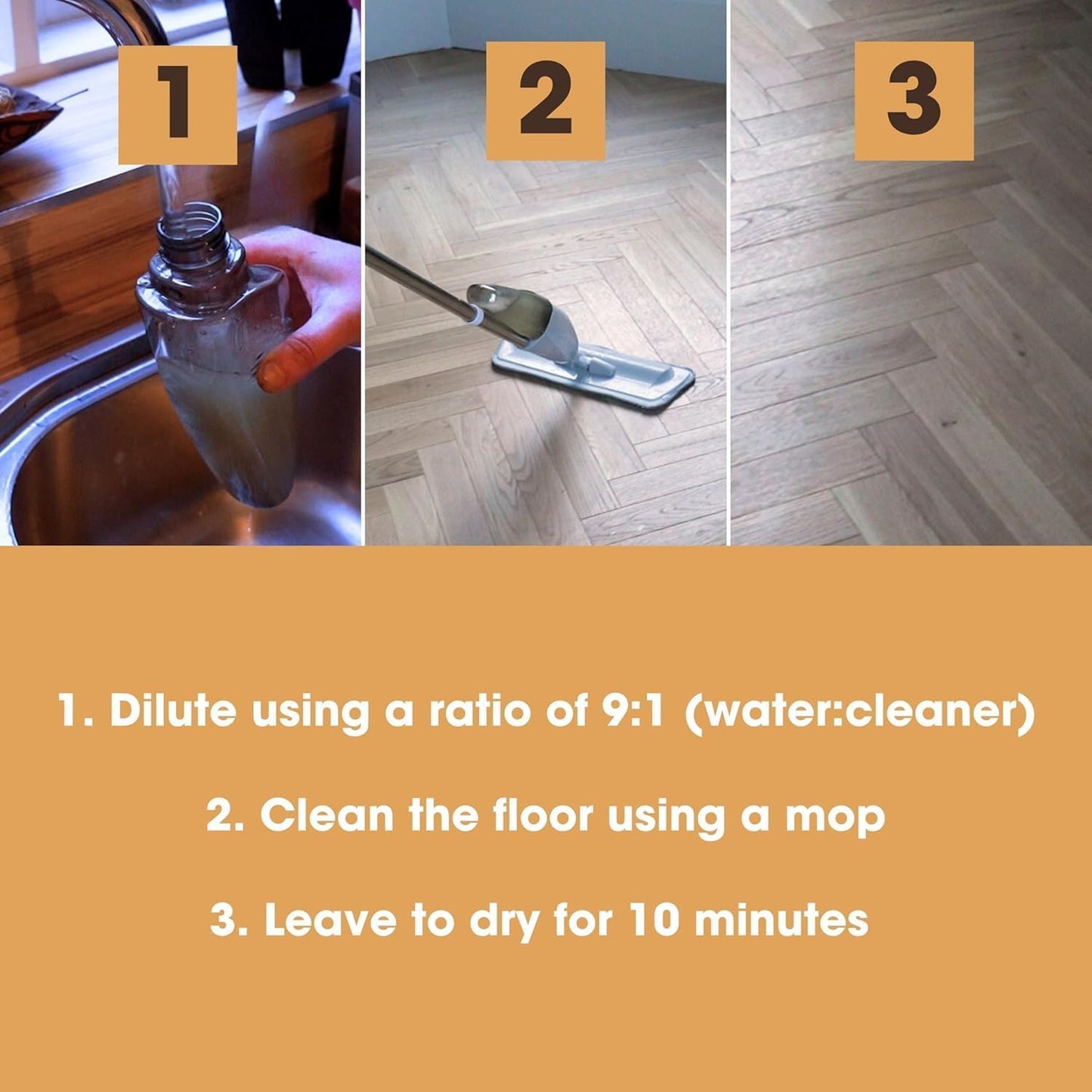 1

2

3

1. Dilute using a ratio of 9:1 (water:cleaner)

2. Clean the floor using a mop

3. Leave to dry for 10 minutes