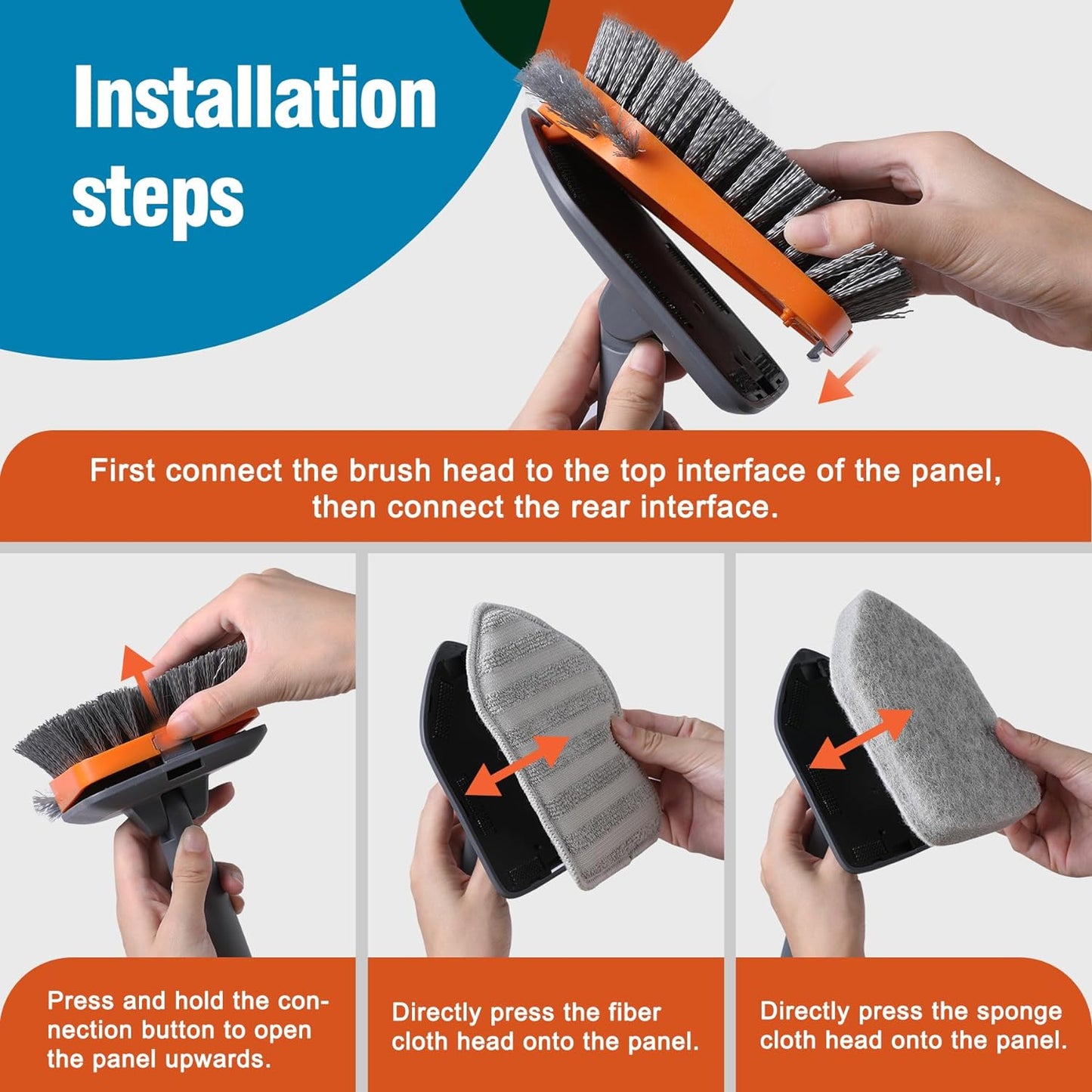 Installation steps

First connect the brush head to the top interface of the panel, then connect the rear interface.

Press and hold the connection button to open the panel upwards.

Directly press the fiber cloth head onto the panel.

Directly press the sponge cloth head onto the panel.