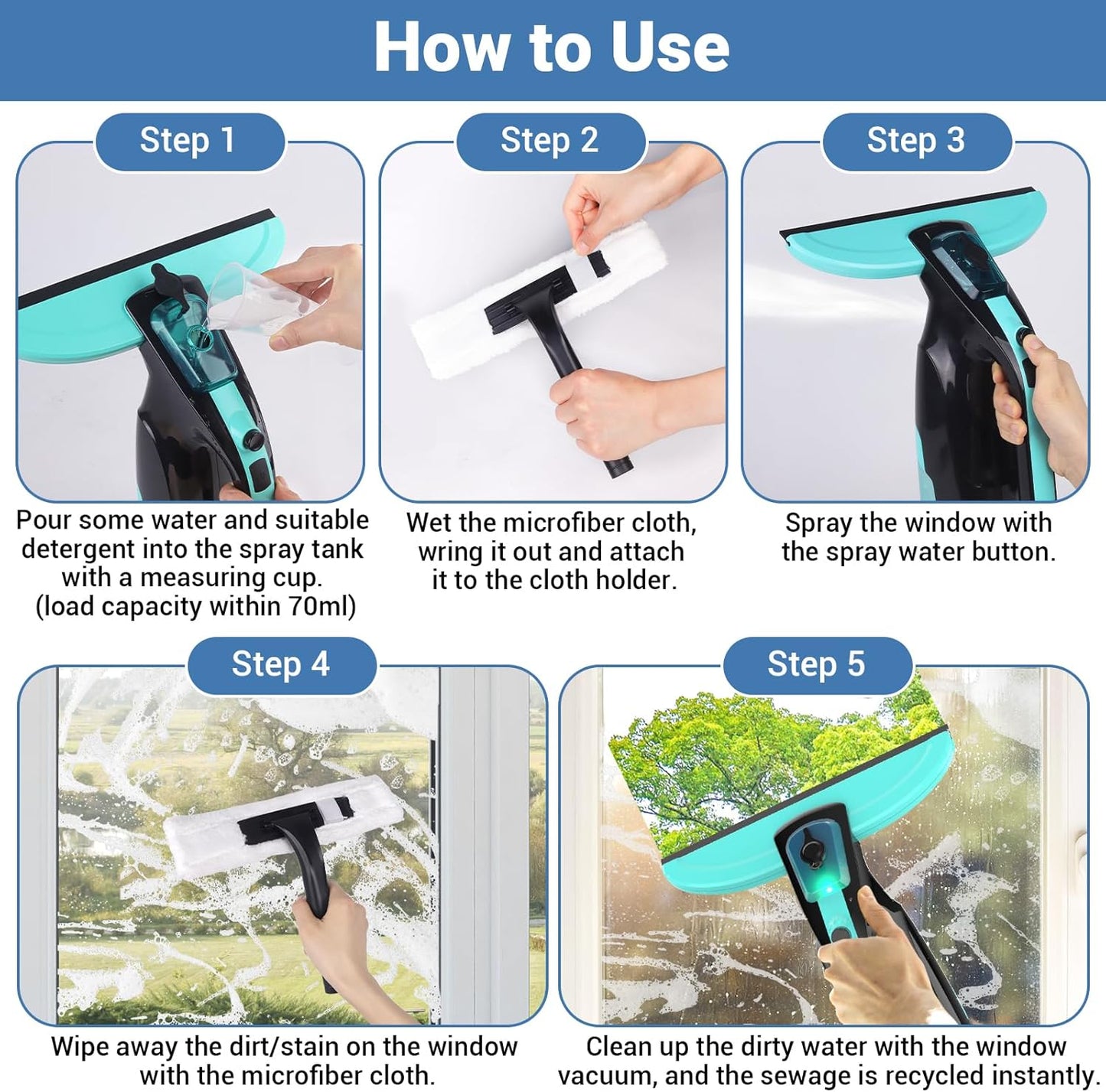 How to Use

Step 1

Pour some water and suitable detergent into the spray tank with a measuring cup. (load capacity within 70ml)

Step 2

Wet the microfiber cloth, wring it out and attach it to the cloth holder.

Step 3

Spray the window with the spray water button.

Step 4

Wipe away the dirt/stain on the window with the microfiber cloth.

Step 5

Clean up the dirty water with the window vacuum, and the sewage is recycled instantly.