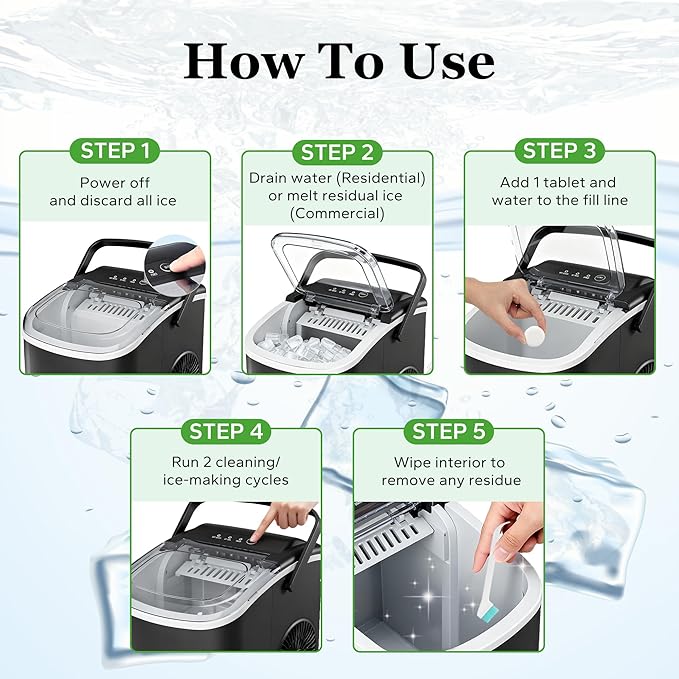 How To Use

STEP 1
Power off and discard all ice

STEP 2
Drain water (Residential) or melt residual ice (Commercial)

STEP 3
Add 1 tablet and water to the fill line

STEP 4
Run 2 cleaning/ ice-making cycles

STEP 5
Wipe interior to remove any residue