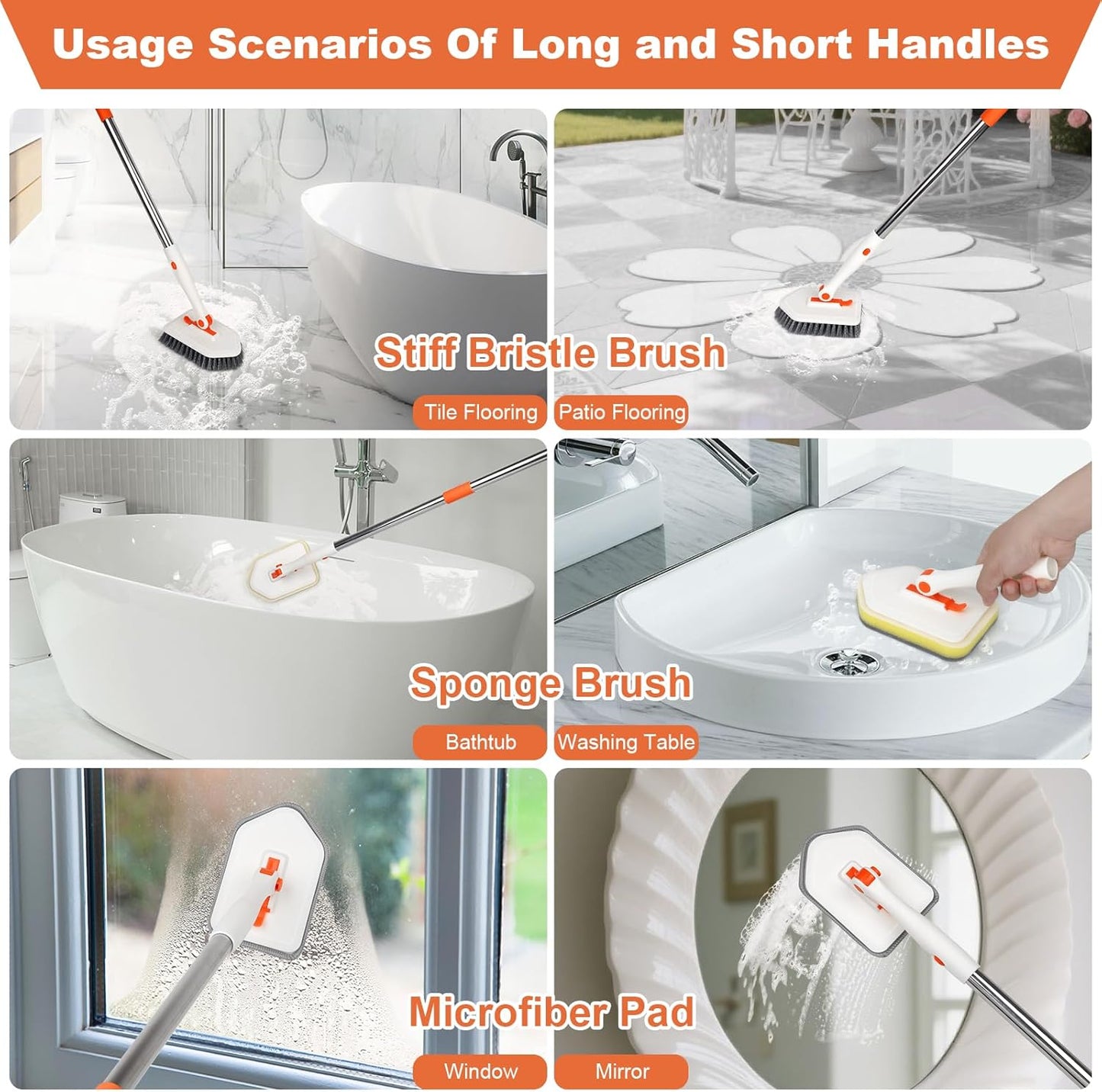 Usage Scenarios Of Long and Short Handles

Stiff Bristle Brush

Tile Flooring

Patio Flooring

Sponge Brush

Bathtub

Washing Table

Microfiber Pad

Window

Mirror