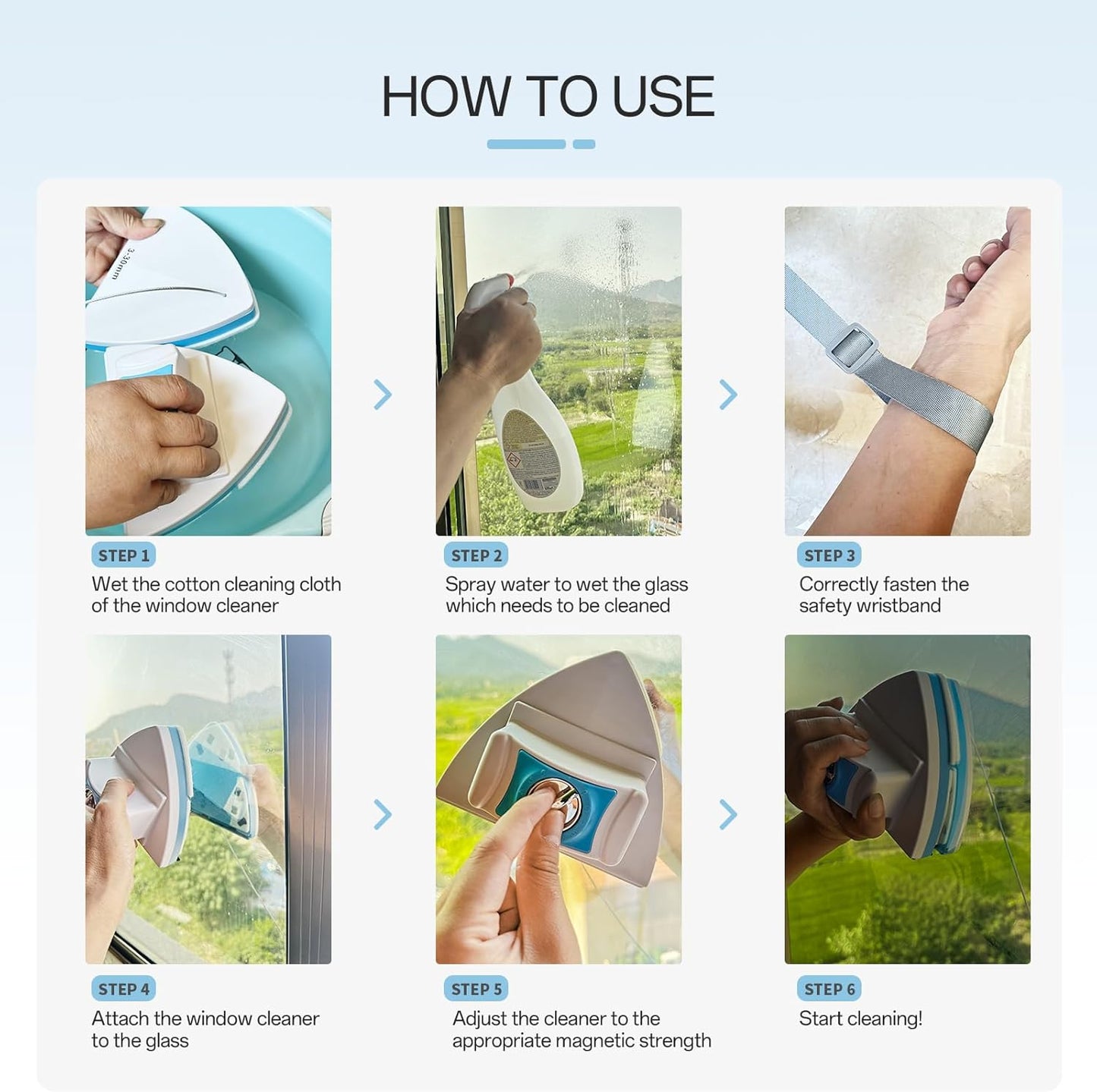 HOW TO USE

3-30mm

STEP 1
Wet the cotton cleaning cloth of the window cleaner

STEP 2
Spray water to wet the glass which needs to be cleaned

STEP 3
Correctly fasten the safety wristband

STEP 4
Attach the window cleaner to the glass

STEP 5
Adjust the cleaner to the appropriate magnetic strength

STEP 6
Start cleaning!