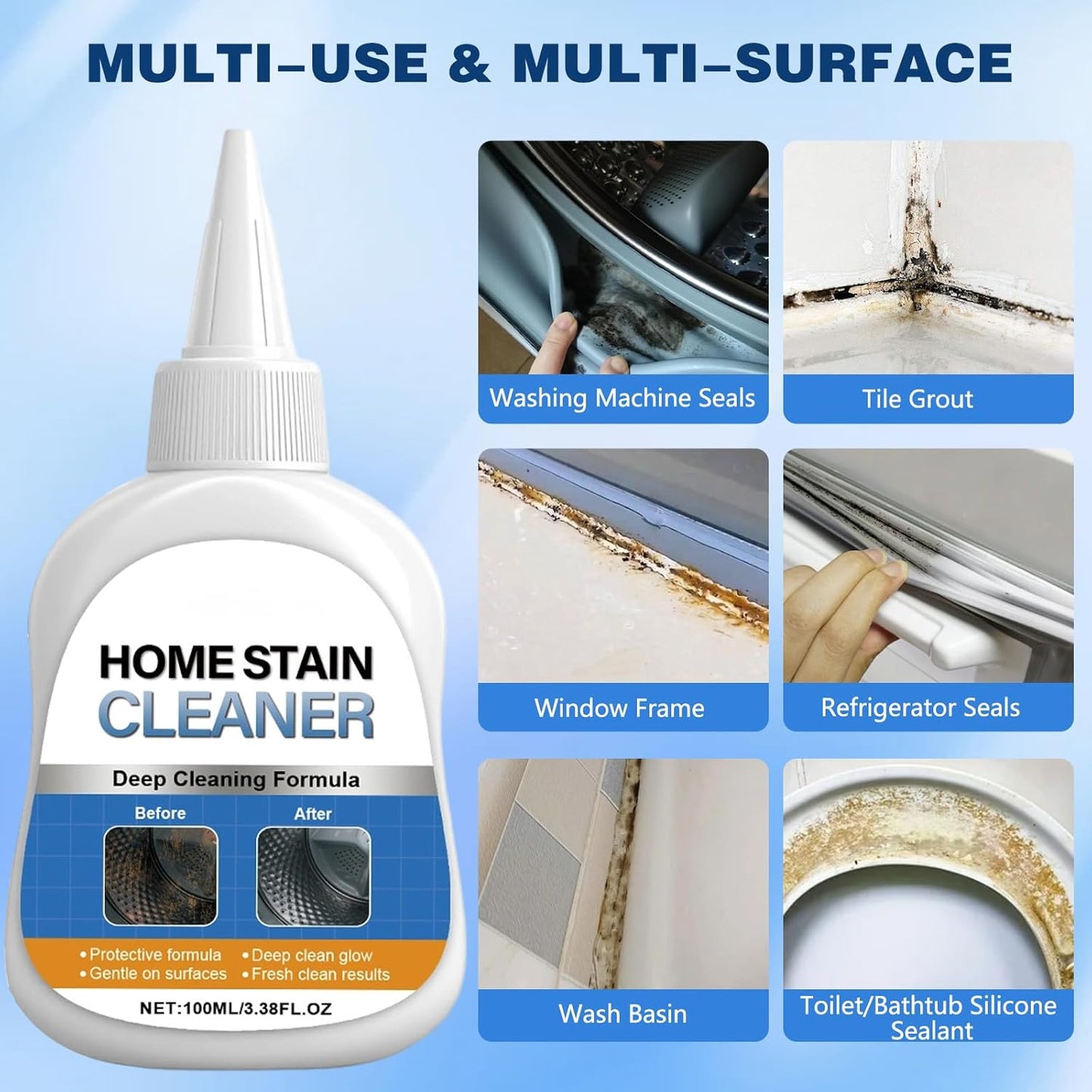 MULTI–USE & MULTI–SURFACE

HOME STAIN
CLEANER

Deep Cleaning Formula

Before
After

• Protective formula
• Gentle on surfaces
• Deep clean glow
• Fresh clean results

NET:100ML/3.38FL.OZ

Washing Machine Seals

Tile Grout

Window Frame

Refrigerator Seals

Wash Basin

Toilet/Bathtub Silicone Sealant