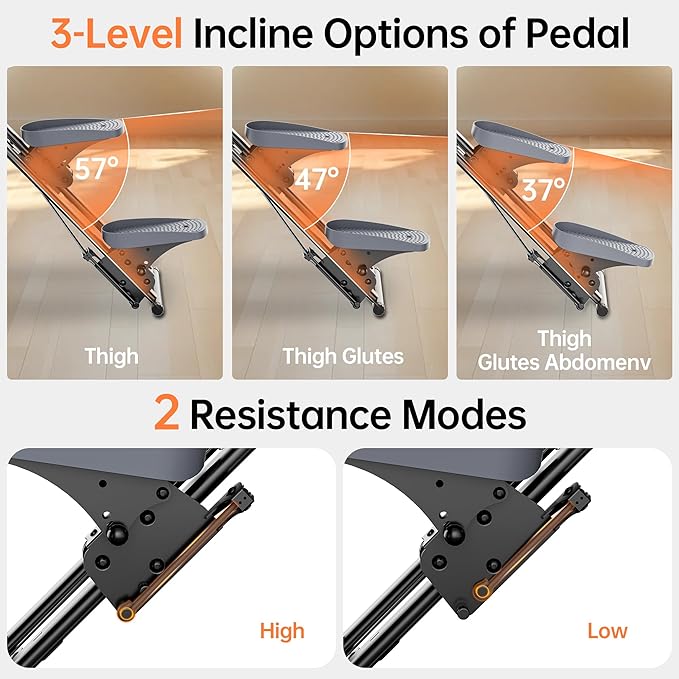 3-Level Incline Options of Pedal

57°

Thigh

47°

Thigh Glutes

37°

Thigh Glutes Abdomenv

2 Resistance Modes

High

Low