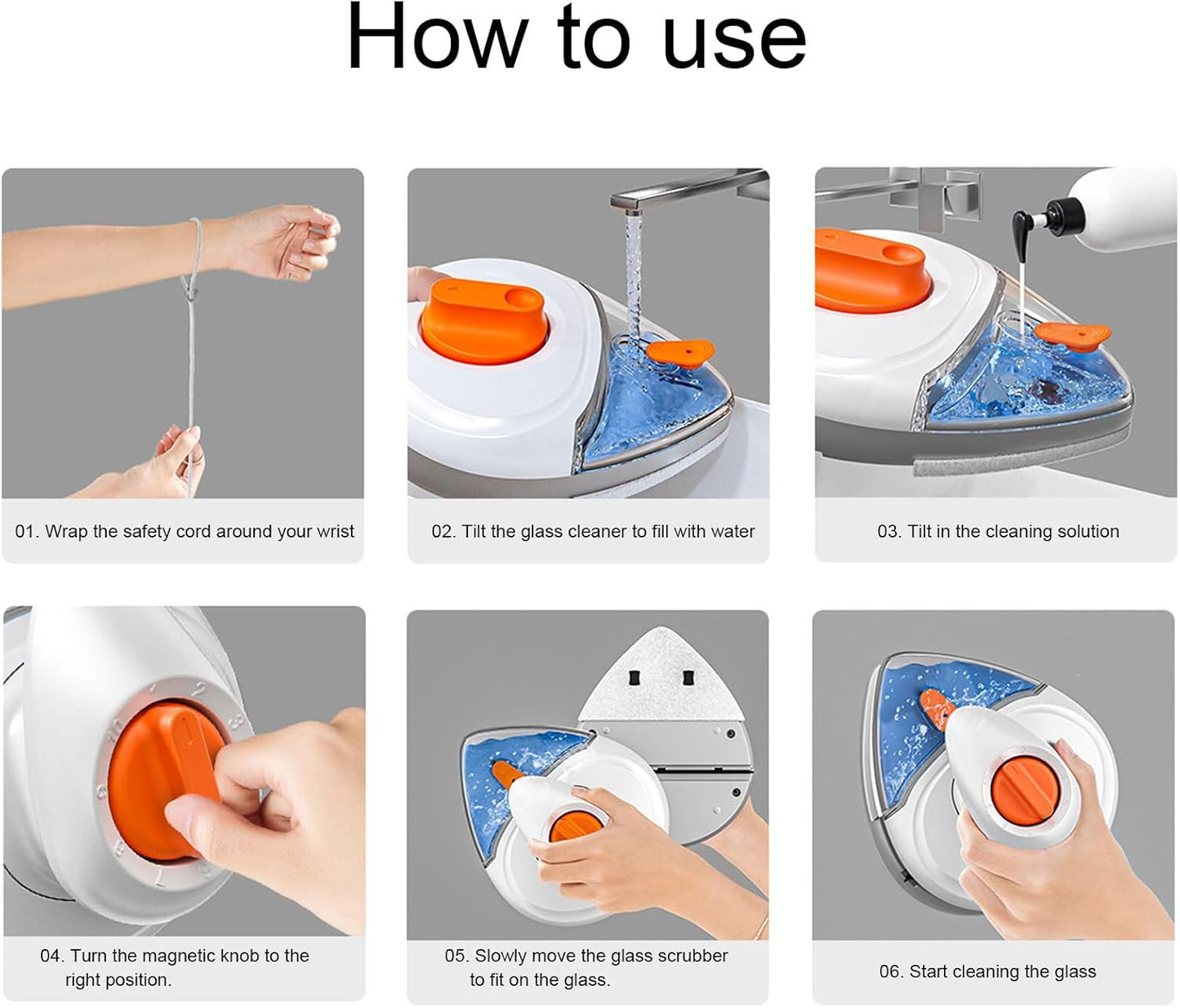 How to use

01. Wrap the safety cord around your wrist

02. Tilt the glass cleaner to fill with water

03. Tilt in the cleaning solution

04. Turn the magnetic knob to the right position.

05. Slowly move the glass scrubber to fit on the glass.

06. Start cleaning the glass