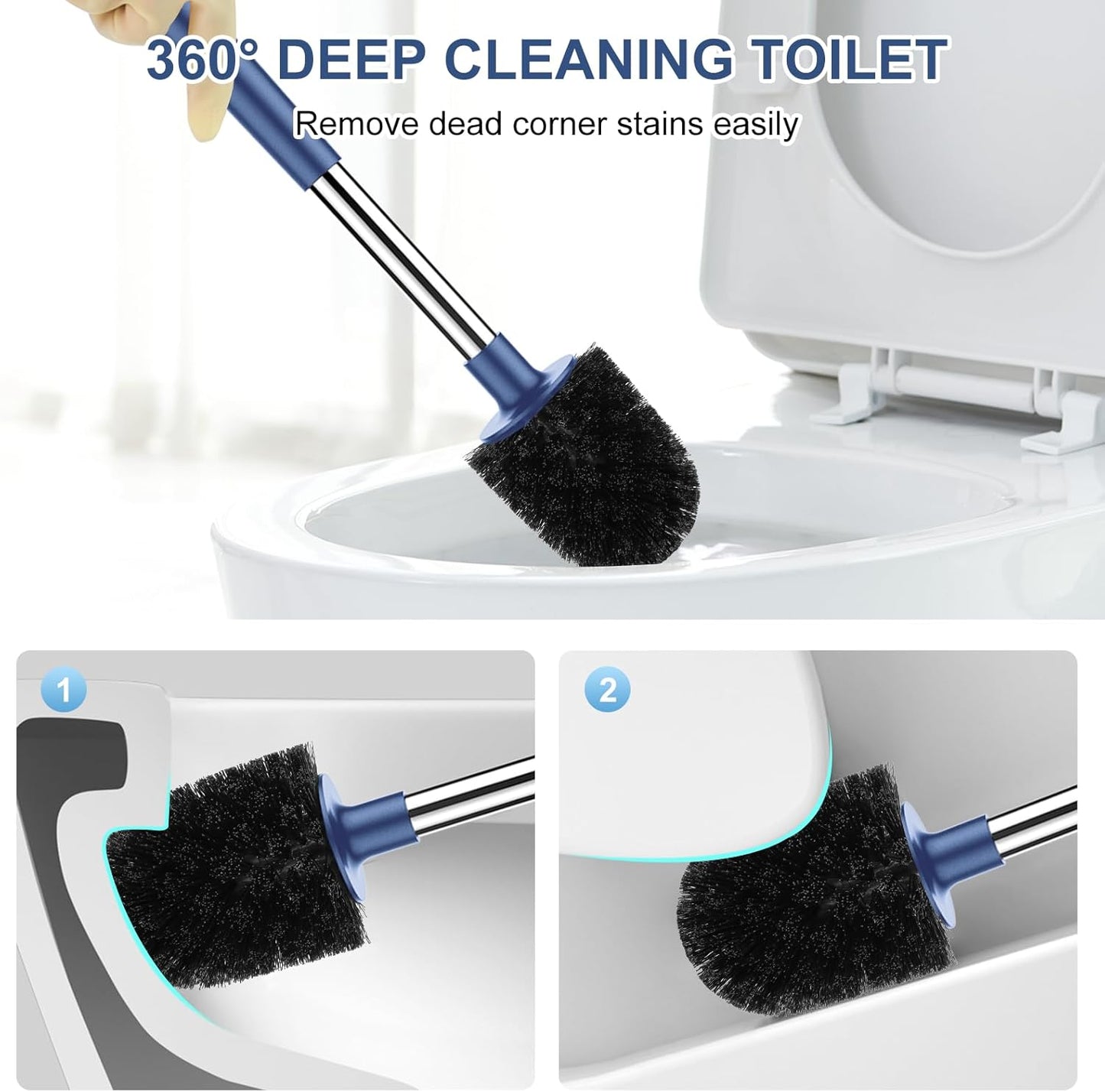 360° DEEP CLEANING TOILET

Remove dead corner stains easily

1

2