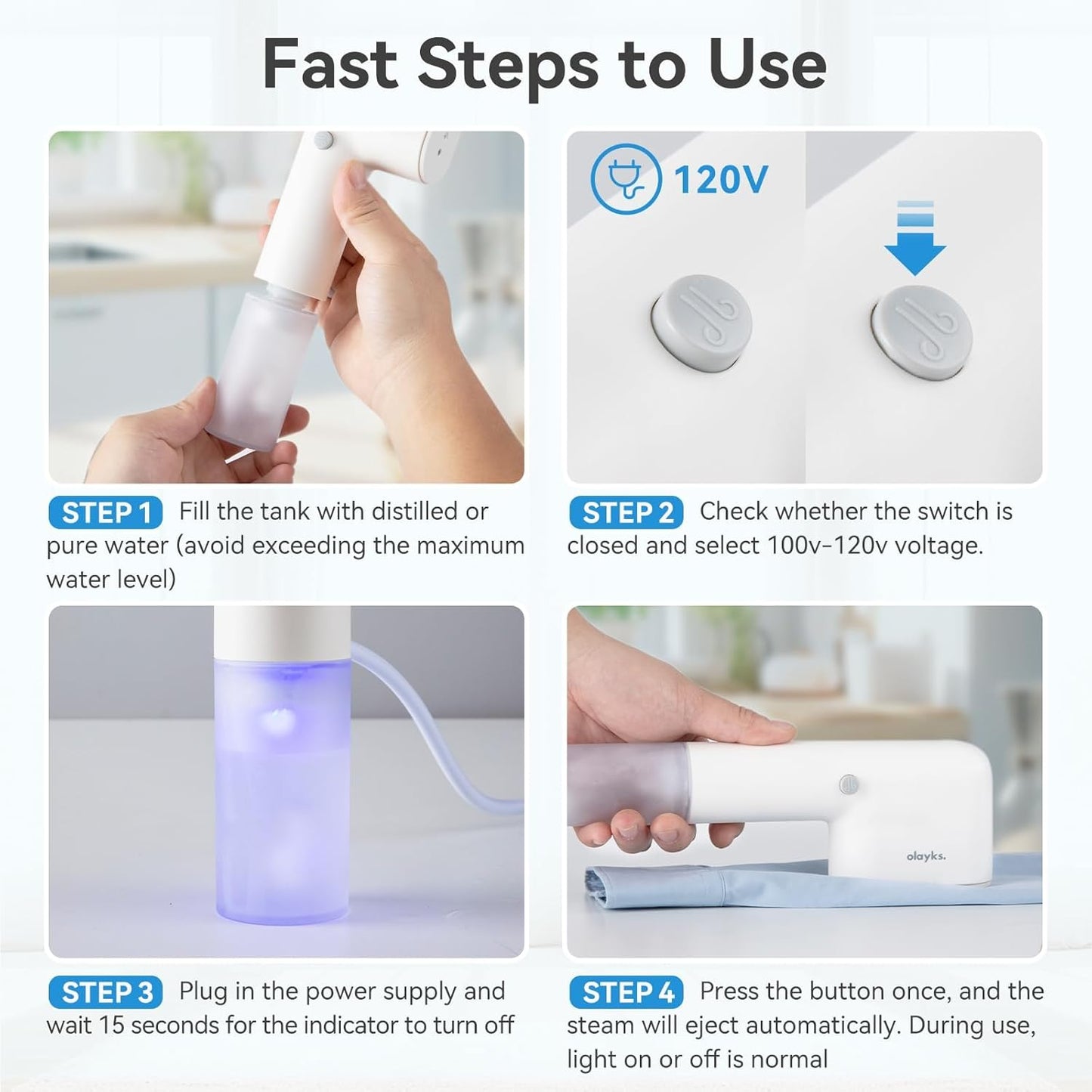 Fast Steps to Use

STEP 1 Fill the tank with distilled or pure water (avoid exceeding the maximum water level)

120V

STEP 2 Check whether the switch is closed and select 100v-120v voltage.

STEP 3 Plug in the power supply and wait 15 seconds for the indicator to turn off

olayks.

STEP 4 Press the button once, and the steam will eject automatically. During use, light on or off is normal