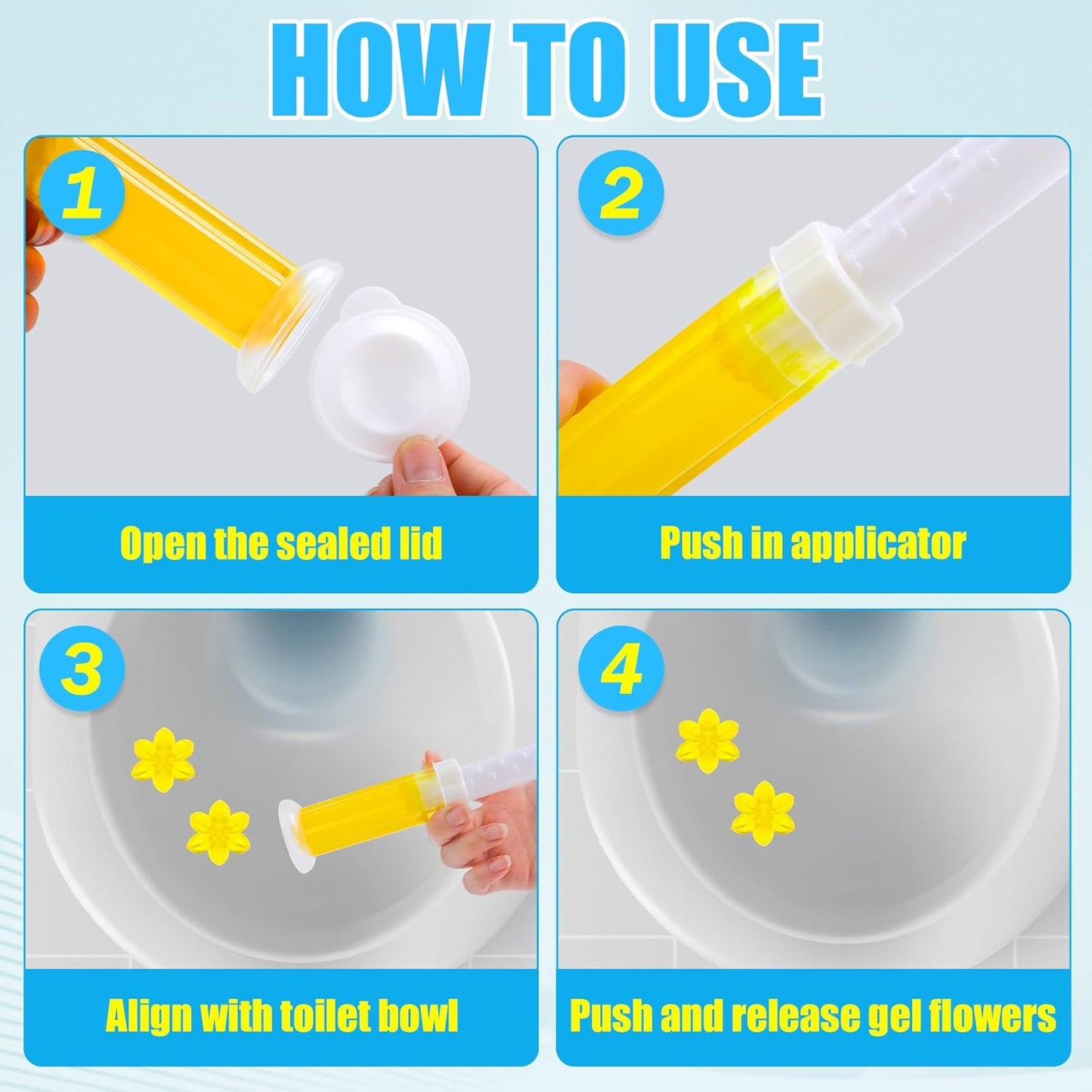 HOW TO USE

1
Open the sealed lid

2
Push in applicator

3
Align with toilet bowl

4
Push and release gel flowers